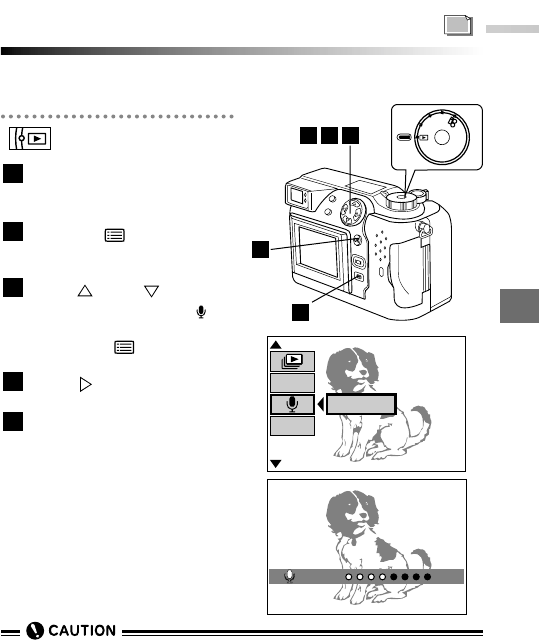 CAUTION