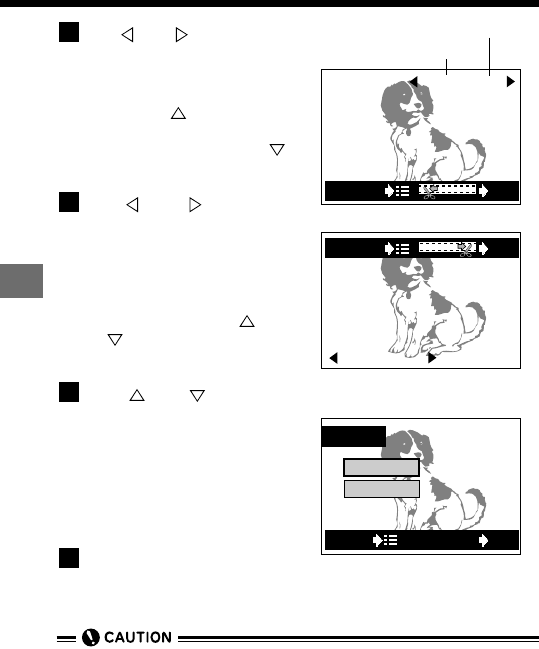 CAUTION