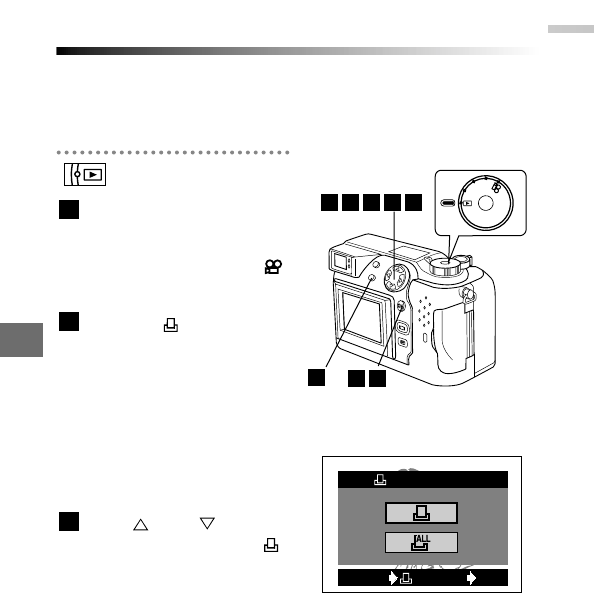 ALL