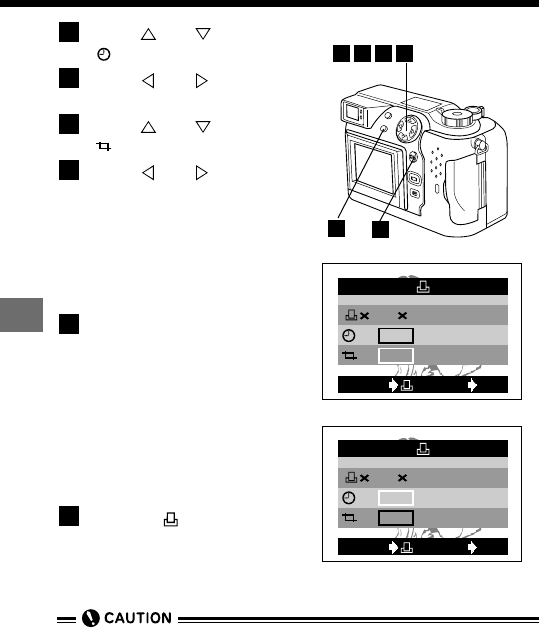 CAUTION