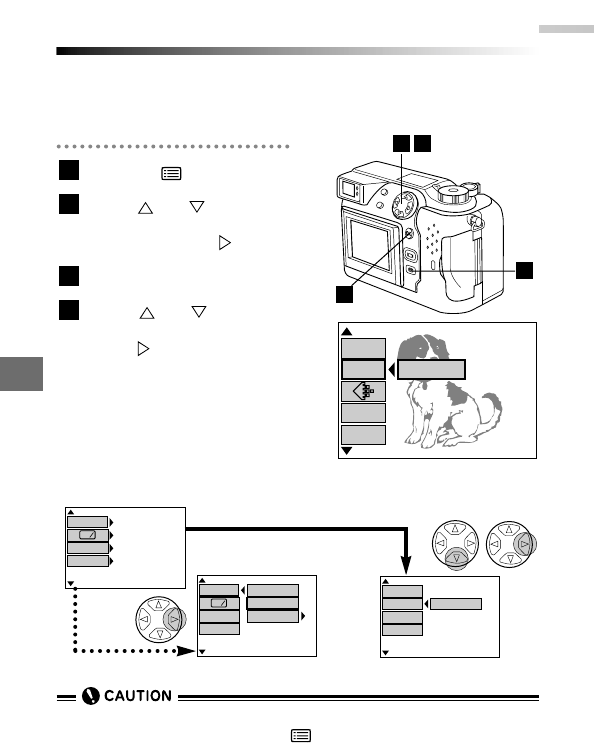 CAUTION