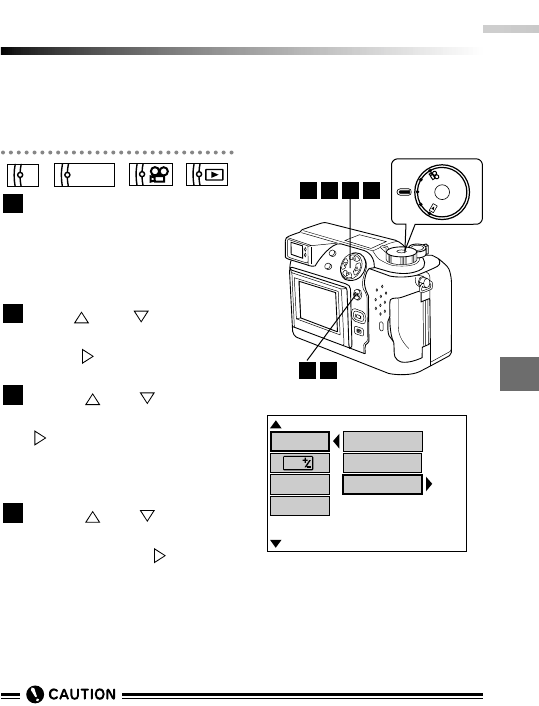 CAUTION