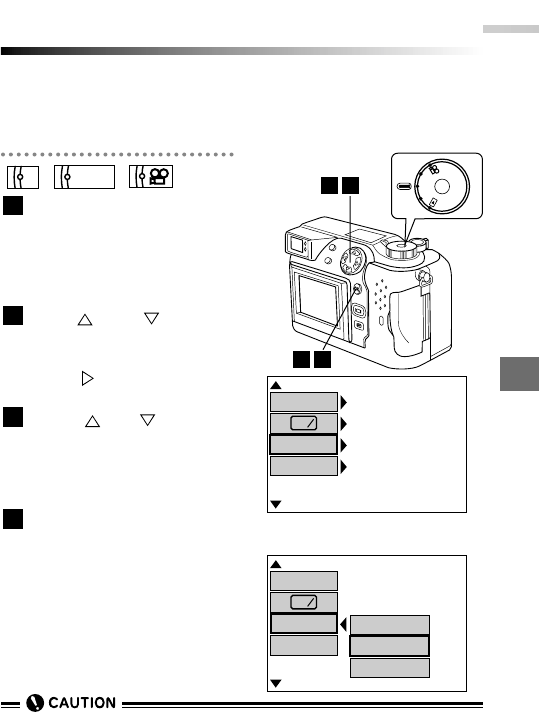 CAUTION