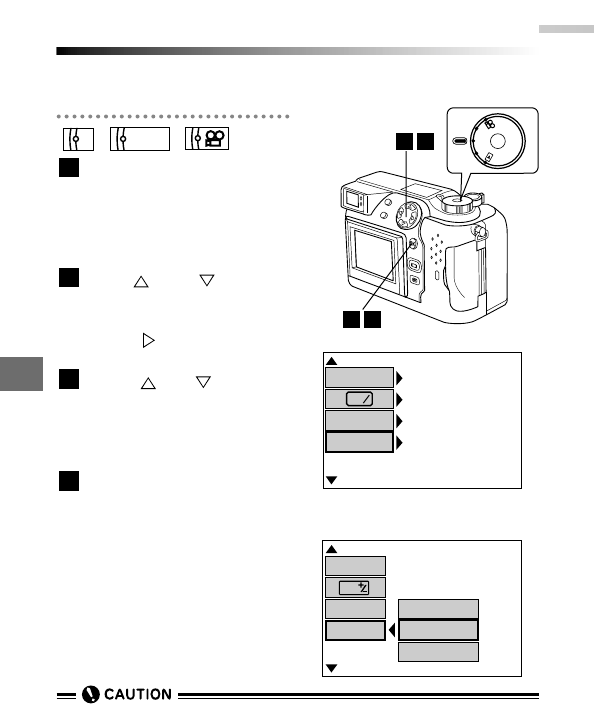 CAUTION