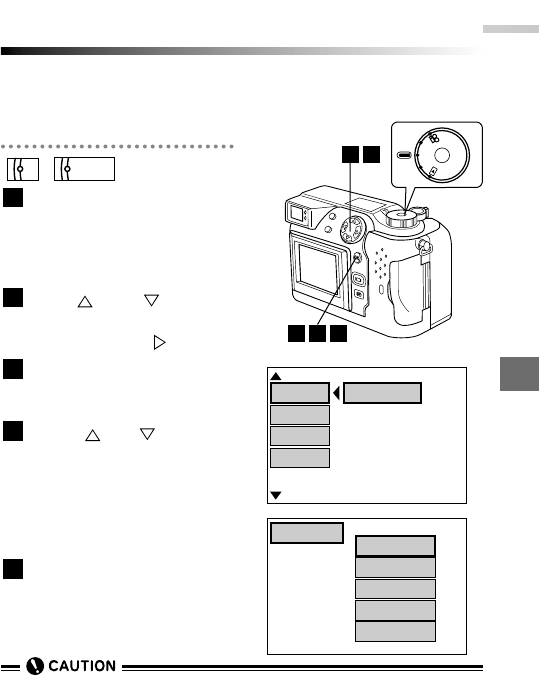 CAUTION