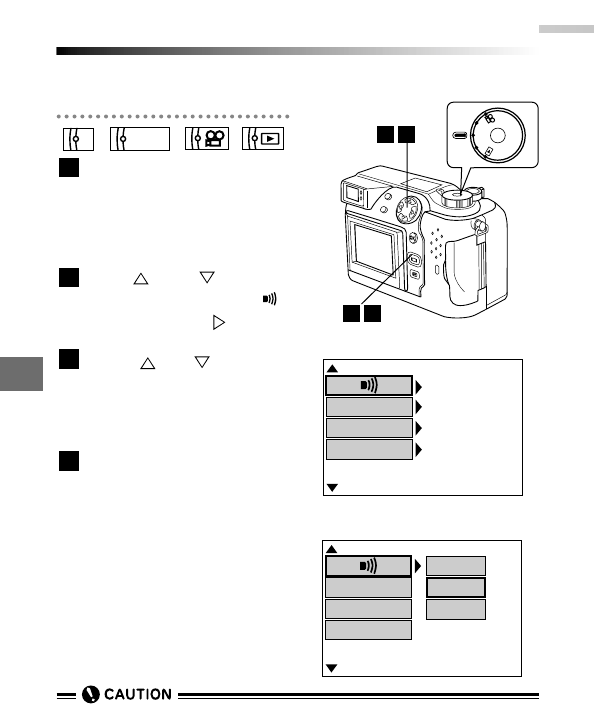 CAUTION