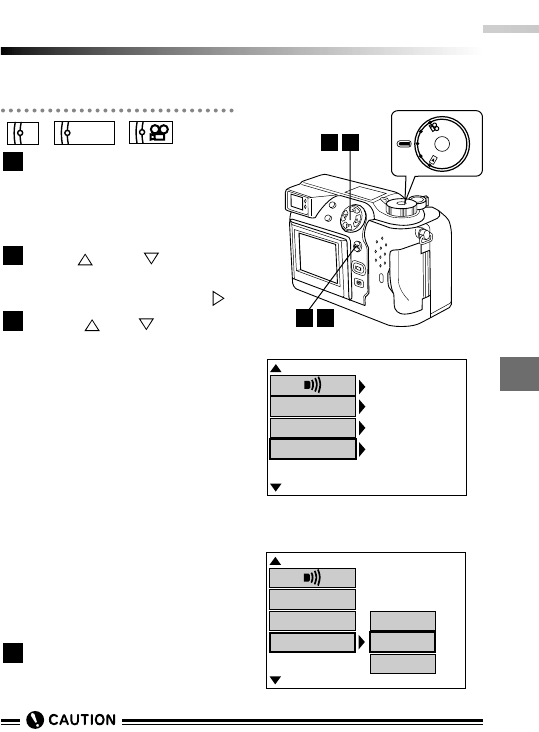 CAUTION