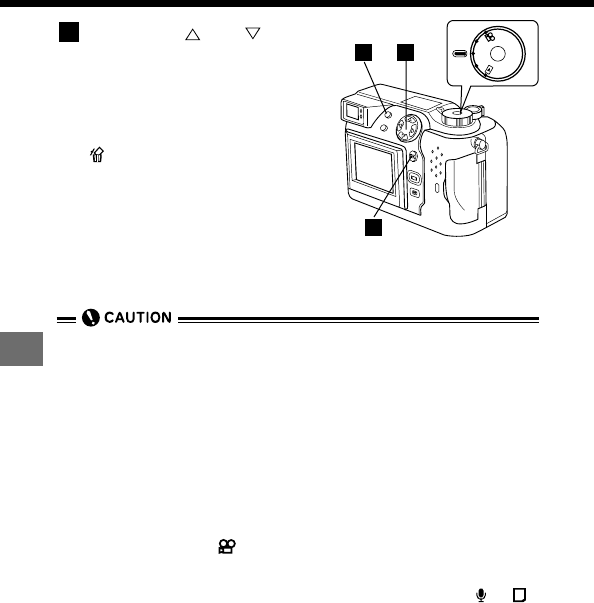 CAUTION