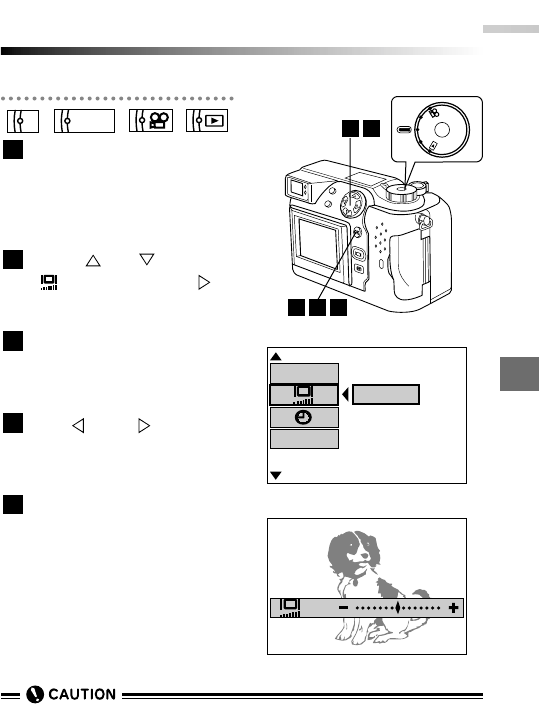 CAUTION