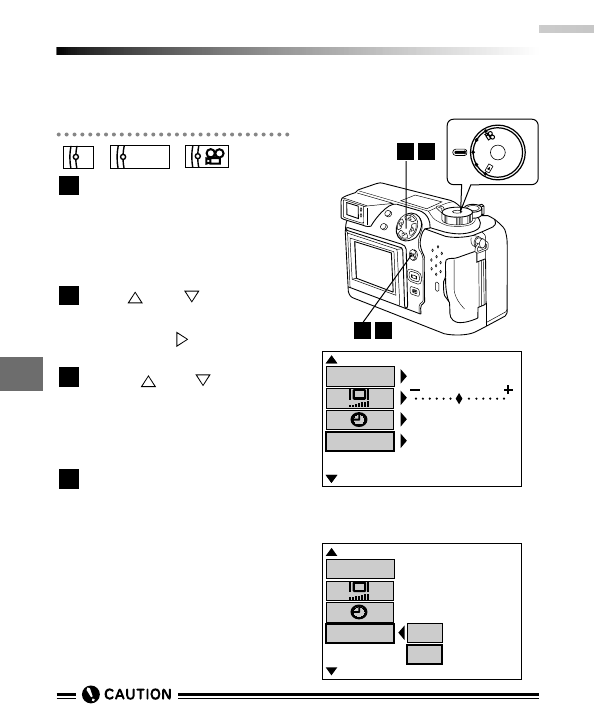 −
+
CAUTION