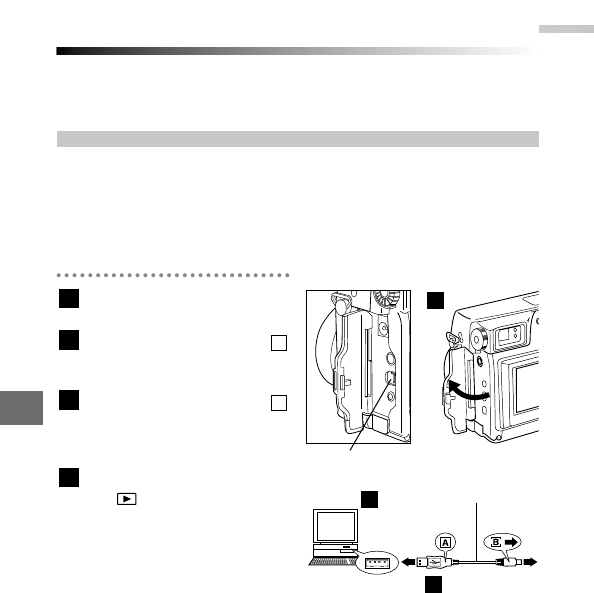 A

B