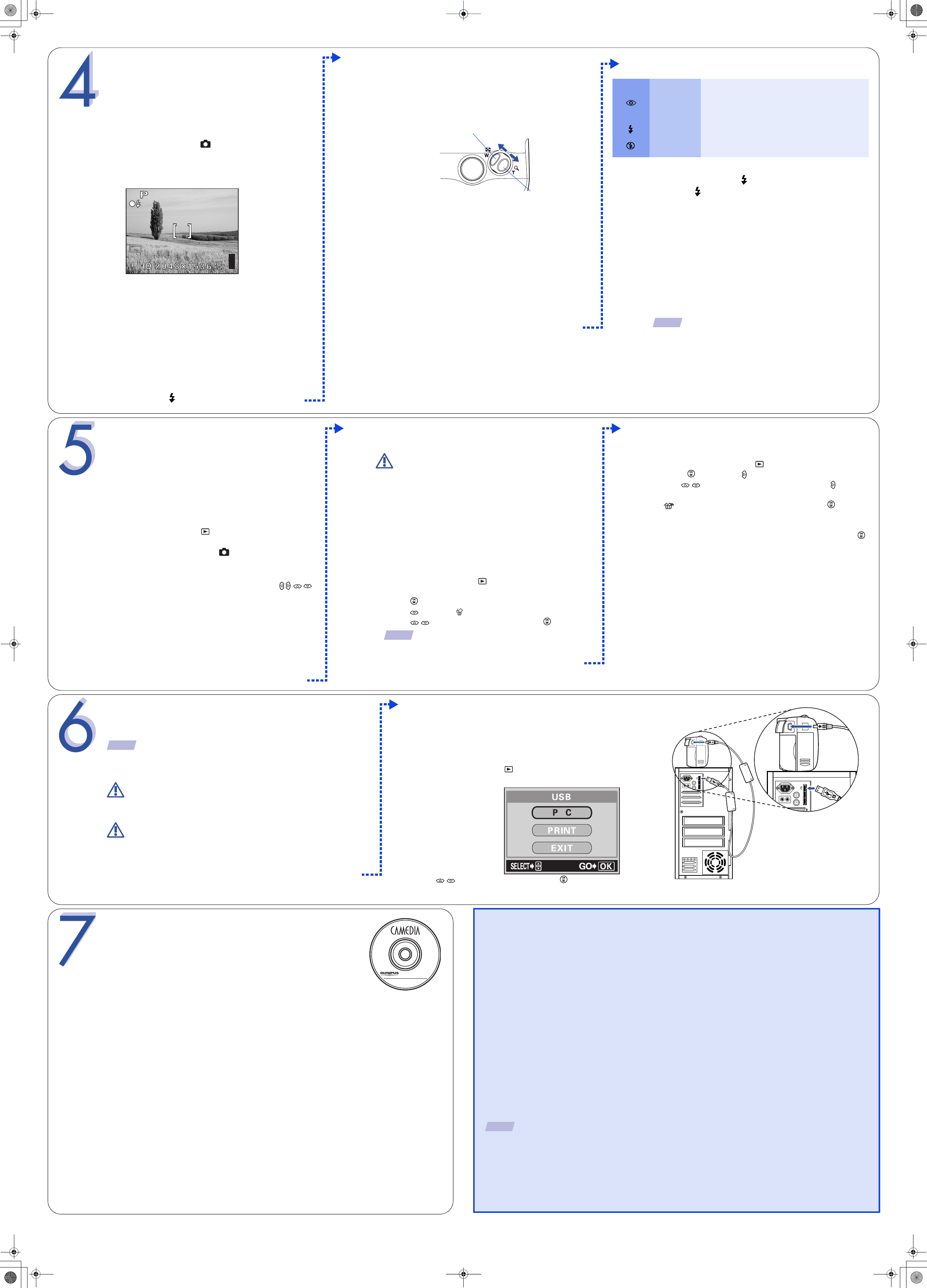 4

P

HQ 2048×1536 5

W

T

5

6

USB

P C

PRINT

EXIT

SELECT

GO OK

7

CAMEDIA

OLYMPUS