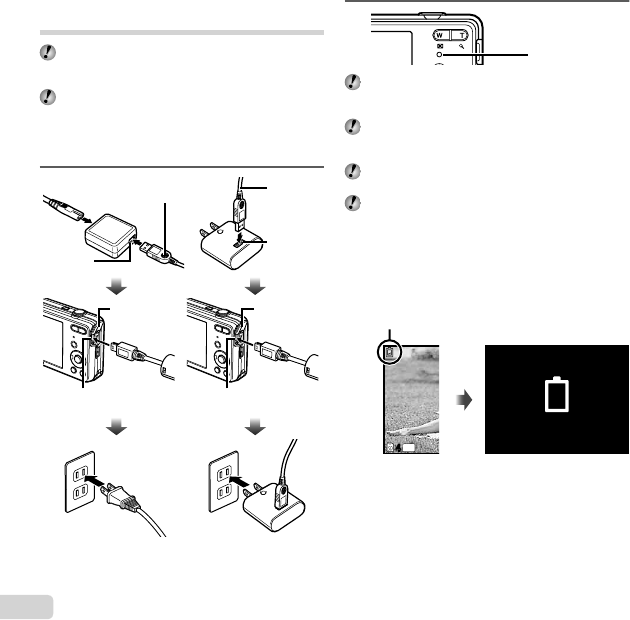 W T