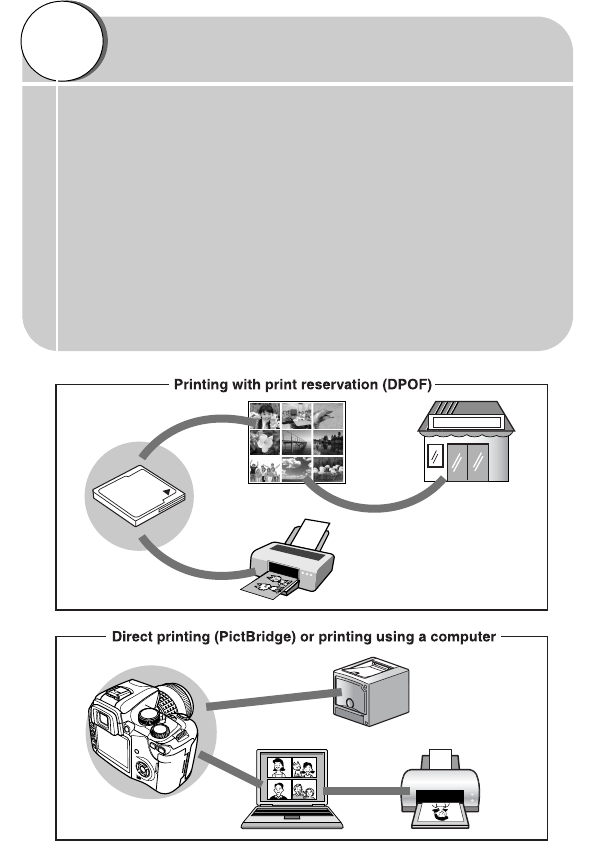 Printing with print reservation (DPOF)

Direct printing (PictBridge) or printing using a computer