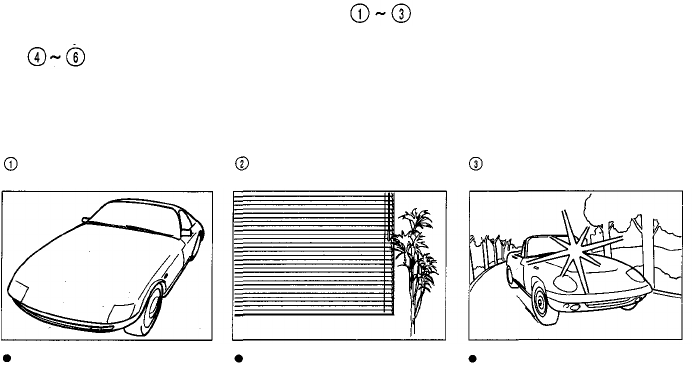 ①~③

④~⑥

①

②

③

●

●

●