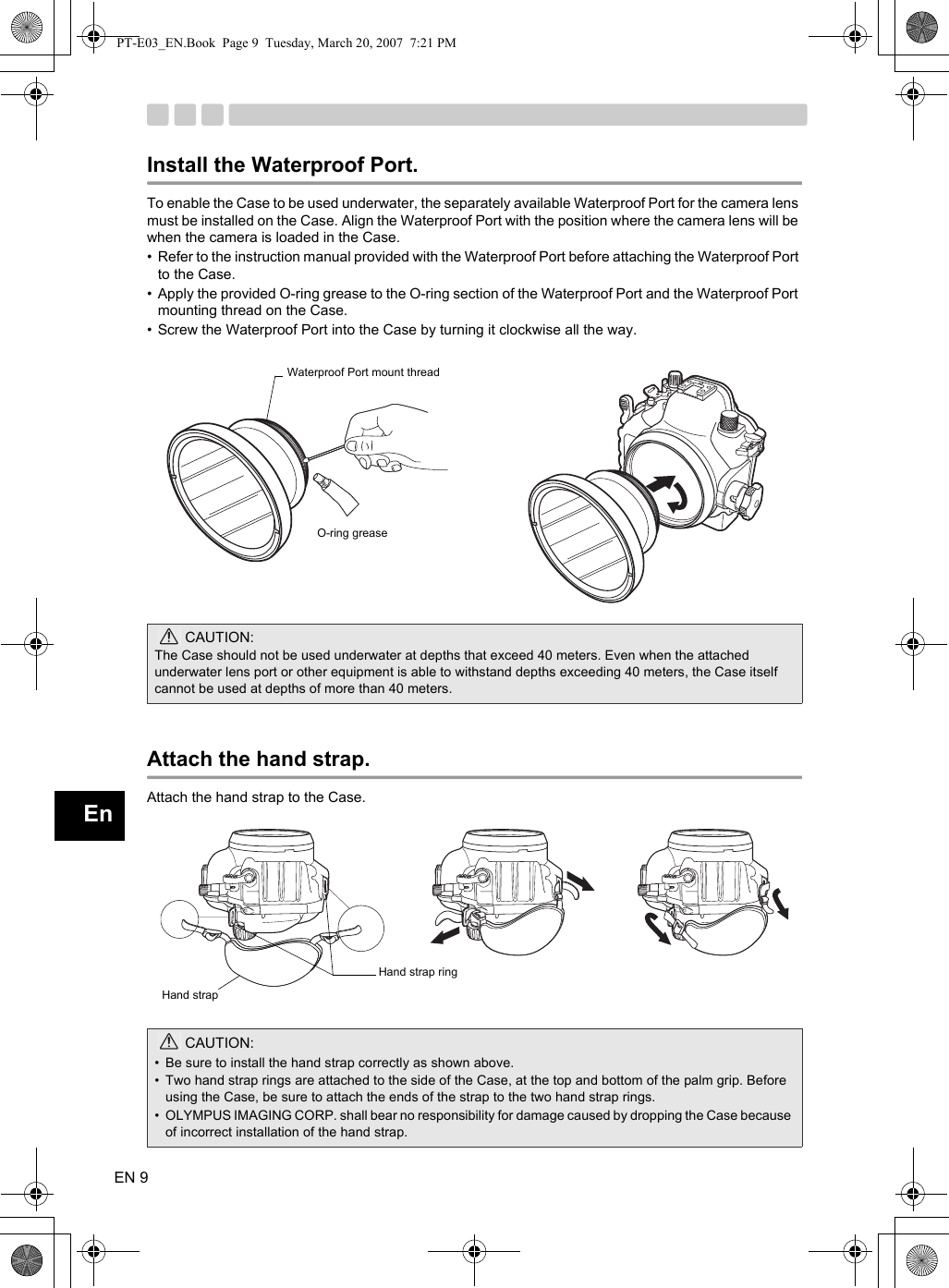 PT-E03_EN.Book Page 9 Tuesday, March 20, 2007 7:21 PM

Install the Waterproof Port.

To enable the Case to be used underwater, the separately available Waterproof Port for the camera lens must be installed on the Case. Align the Waterproof Port with the position where the camera lens will be when the camera is loaded in the Case.
• Refer to the instruction manual provided with the Waterproof Port before attaching the Waterproof Port to the Case.
• Apply the provided O-ring grease to the O-ring section of the Waterproof Port and the Waterproof Port mounting thread on the Case.
• Screw the Waterproof Port into the Case by turning it clockwise all the way.

Waterproof Port mount thread

O-ring grease

CAUTION:
The Case should not be used underwater at depths that exceed 40 meters. Even when the attached underwater lens port or other equipment is able to withstand depths exceeding 40 meters, the Case itself cannot be used at depths of more than 40 meters.

Attach the hand strap.

En

Attach the hand strap to the Case.

Hand strap ring

Hand strap

CAUTION:
• Be sure to install the hand strap correctly as shown above.
• Two hand strap rings are attached to the side of the Case, at the top and bottom of the palm grip. Before using the Case, be sure to attach the ends of the strap to the two hand strap rings.
• OLYMPUS IMAGING CORP. shall bear no responsibility for damage caused by dropping the Case because of incorrect installation of the hand strap.

EN 9