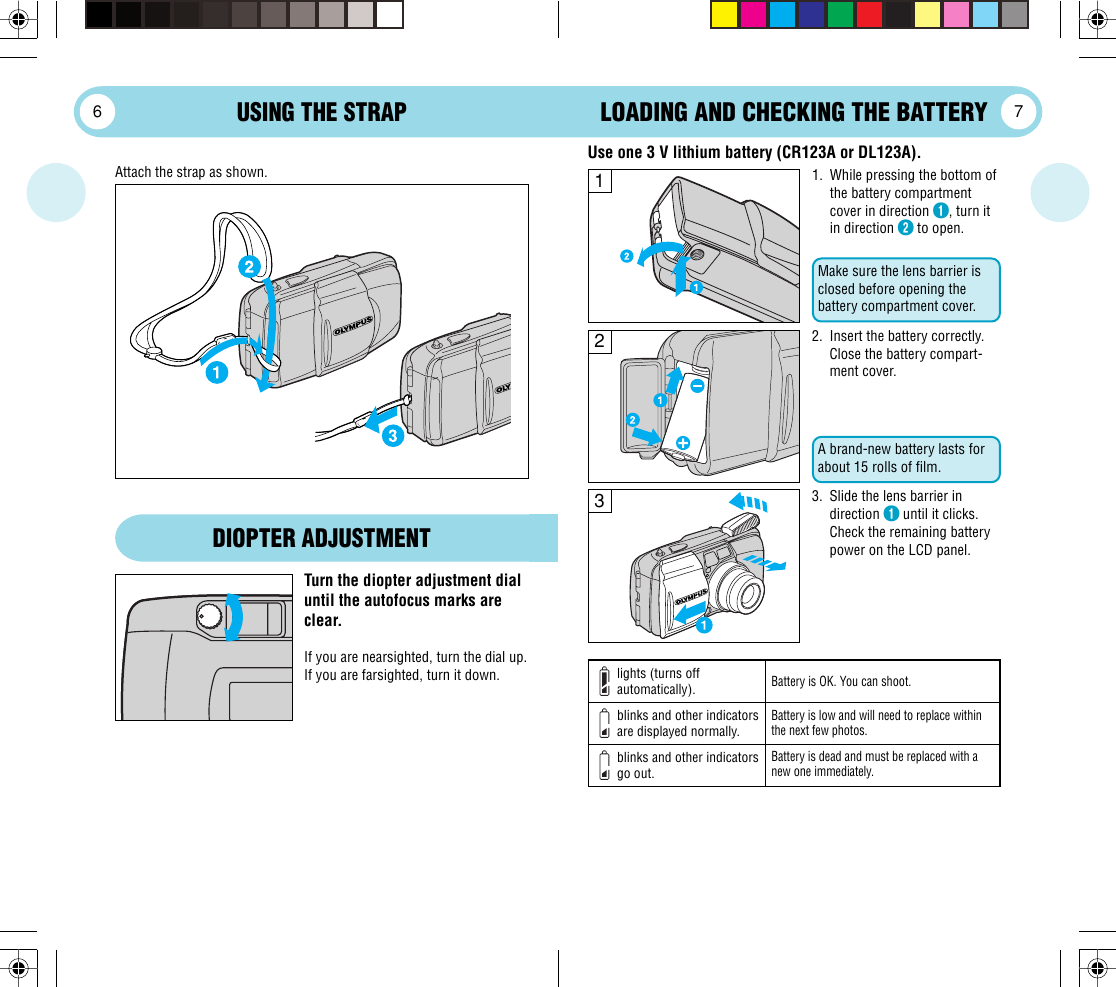 6

USING THE STRAP

Attach the strap as shown.

2

OLYMPUS

1

OLY

3

DIOPTER ADJUSTMENT

Turn the diopter adjustment dial until the autofocus marks are clear.

If you are nearsighted, turn the dial up. If you are farsighted, turn it down.

LOADING AND CHECKING THE BATTERY

7

Use one 3 V lithium battery (CR123A or DL123A).

1

2

1

1. While pressing the bottom of the battery compartment cover in direction 1, turn it in direction 2 to open.

Make sure the lens barrier is closed before opening the battery compartment cover.

2

1

2

2. Insert the battery correctly. Close the battery compartment cover.

A brand-new battery lasts for about 15 rolls of film.

3

OLYMPUS

1

3. Slide the lens barrier in direction 1 until it clicks. Check the remaining battery power on the LCD panel.

| | |
|---|---|
| lights (turns off automatically). | Battery is OK. You can shoot. |
| blinks and other indicators are displayed normally. | Battery is low and will need to replace within the next few photos. |
| blinks and other indicators go out. | Battery is dead and must be replaced with a new one immediately. |