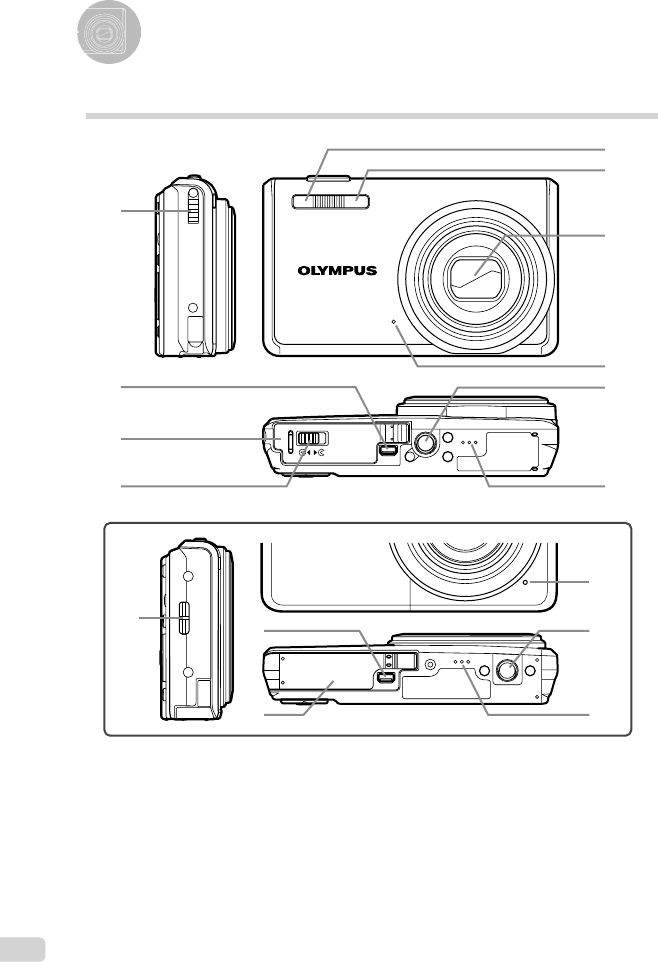 OLYMPUS