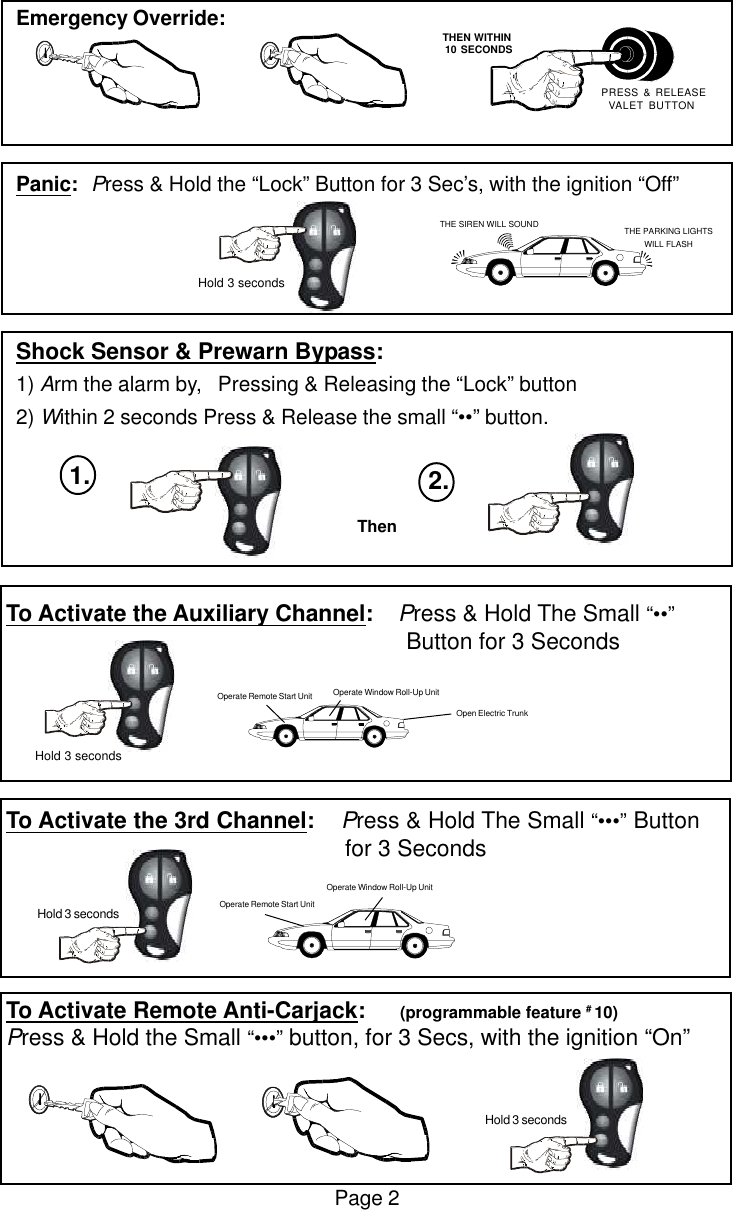 Emergency Override:

THEN WITHIN 10 SECONDS

PRESS & RELEASE VALET BUTTON

Panic: Press & Hold the “Lock” Button for 3 Sec’s, with the ignition “Off”

Hold 3 seconds

THE SIREN WILL SOUND

THE PARKING LIGHTS WILL FLASH

Shock Sensor & Prewarn Bypass:

1) Arm the alarm by, Pressing & Releasing the “Lock” button

2) Within 2 seconds Press & Release the small “••” button.

1.

Then

2.

To Activate the Auxiliary Channel: Press & Hold The Small “••” Button for 3 Seconds

Hold 3 seconds

Operate Remote Start Unit

Operate Window Roll-Up Unit

Open Electric Trunk

To Activate the 3rd Channel: Press & Hold The Small “•••” Button for 3 Seconds

Hold 3 seconds

Operate Remote Start Unit

Operate Window Roll-Up Unit

To Activate Remote Anti-Carjack: (programmable feature # 10)

Press & Hold the Small “•••” button, for 3 Secs, with the ignition “On”

Hold 3 seconds

Page 2