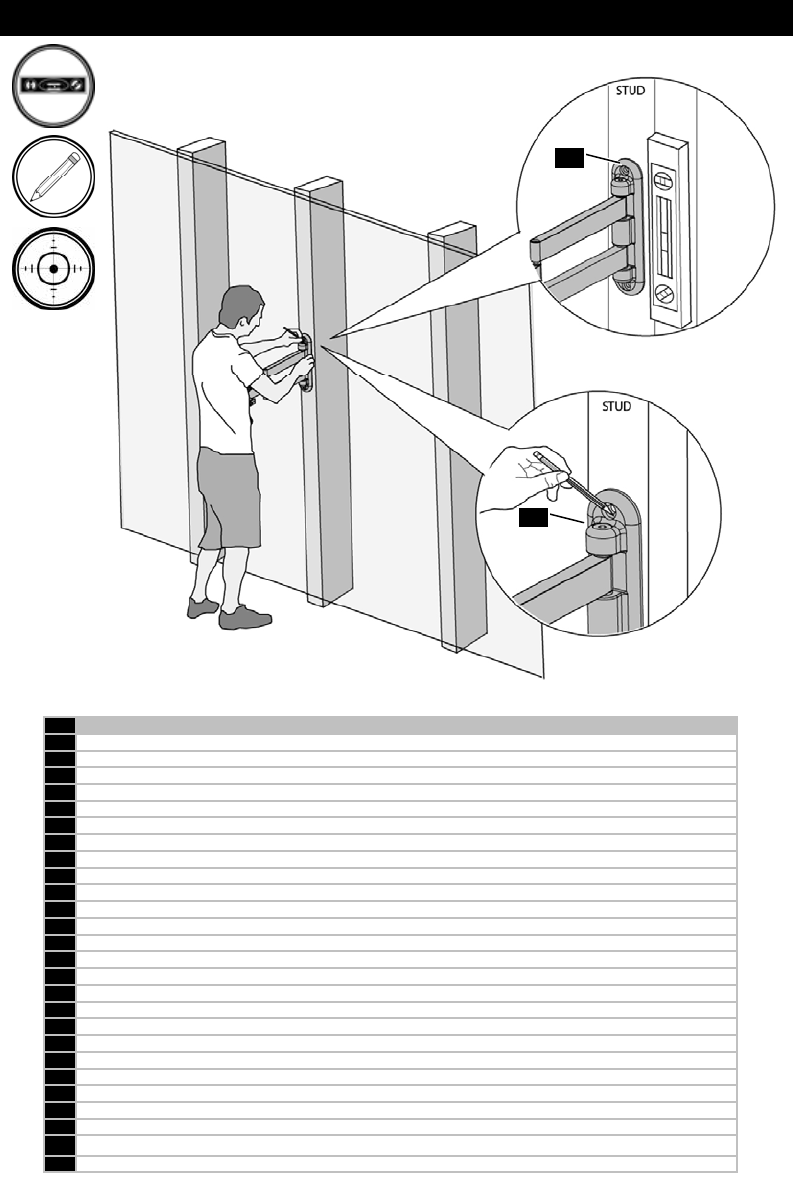 STUD

STUD