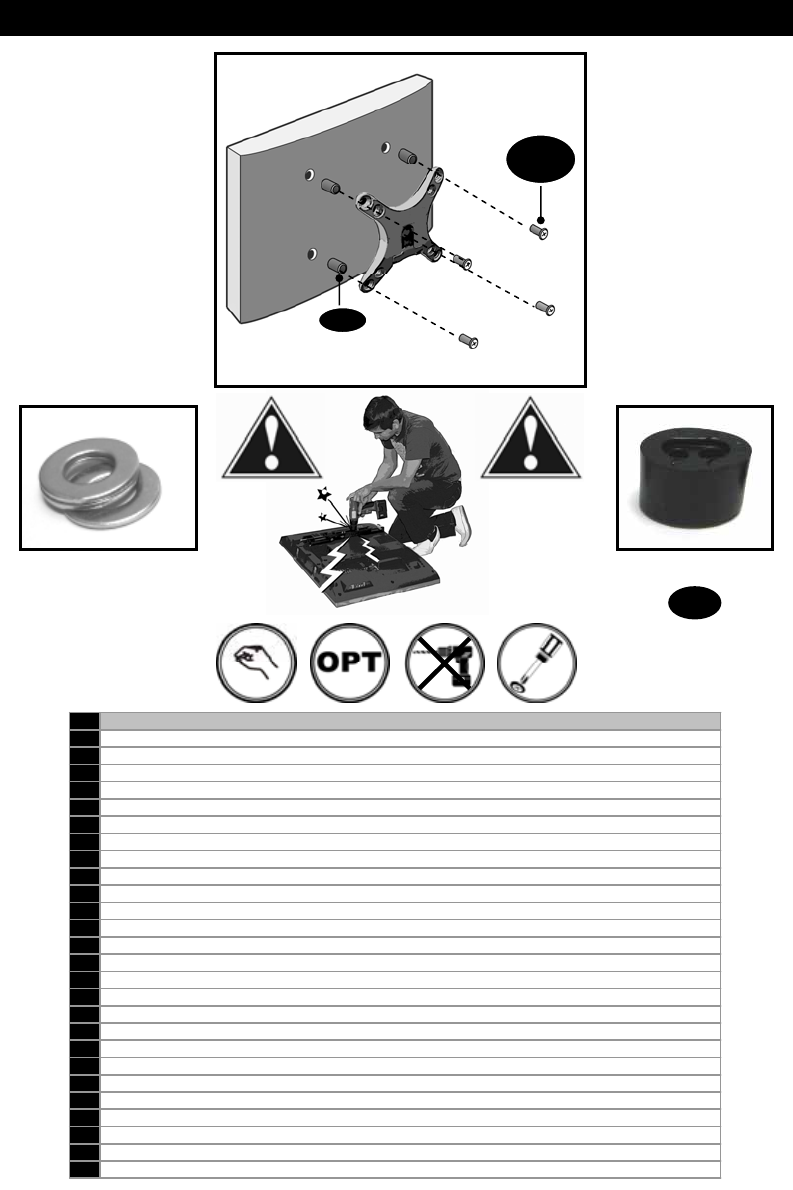 OPT