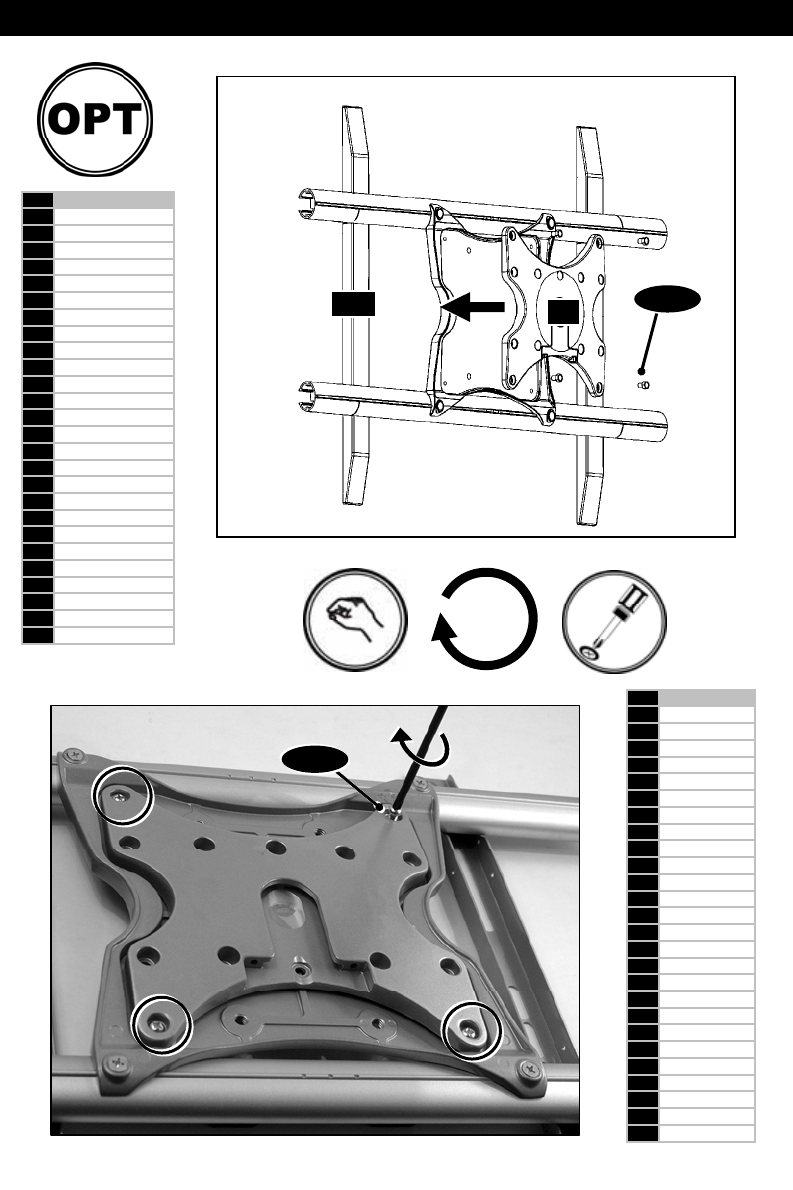 OPT