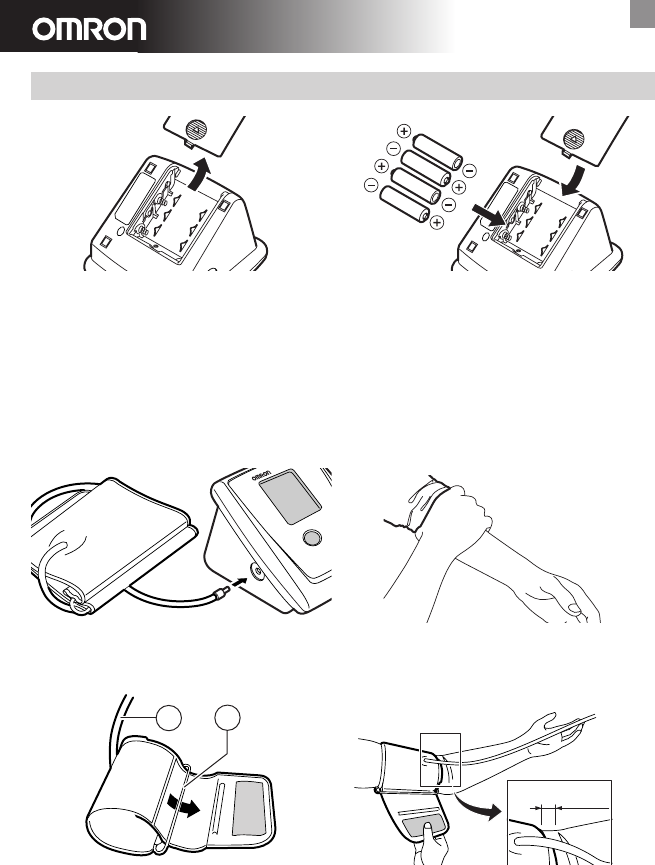 OMRON

OMRON