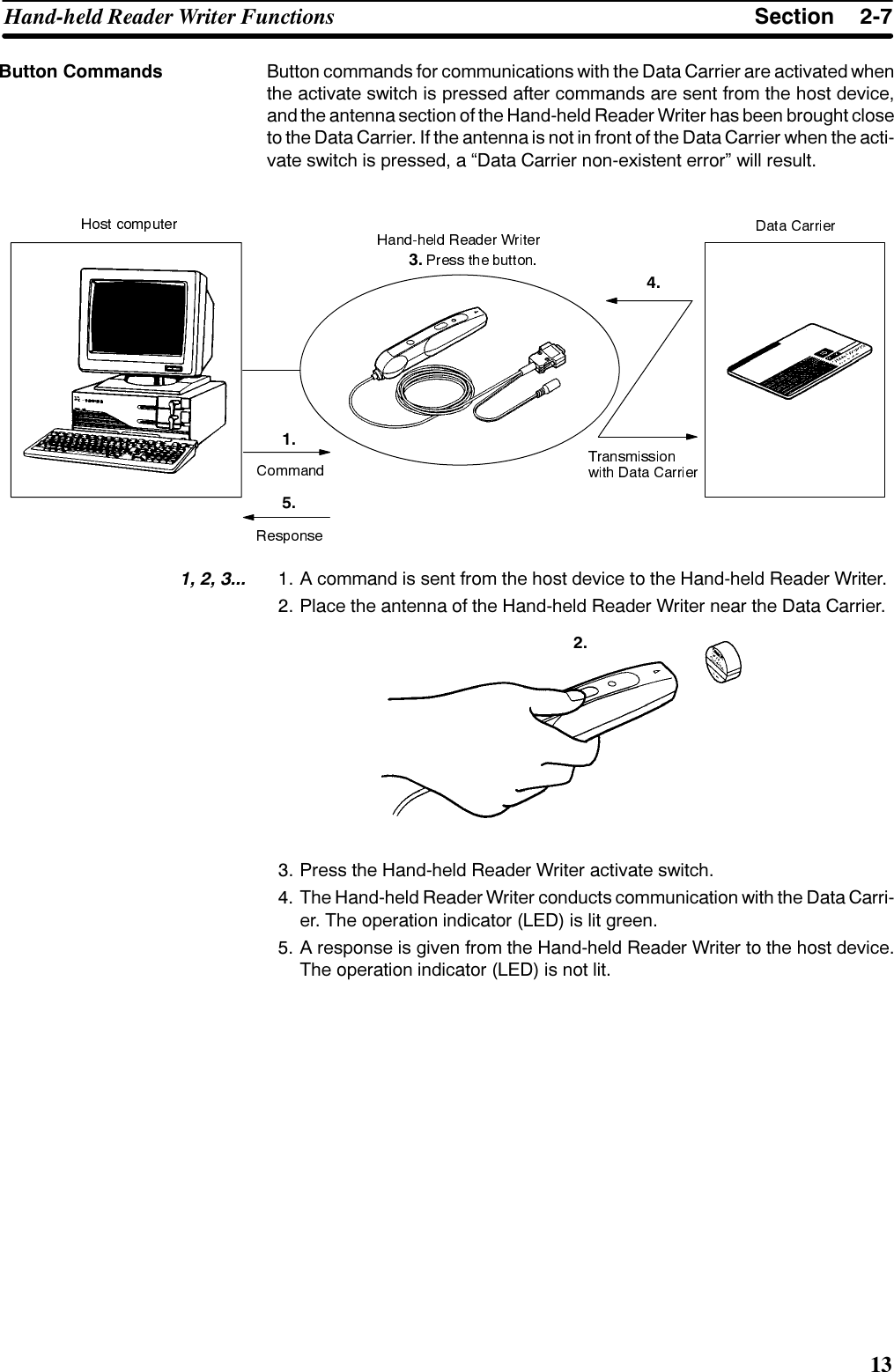 Hand-held Reader Writer Functions Section 2-7

Button Commands

Button commands for communications with the Data Carrier are activated when the activate switch is pressed after commands are sent from the host device, and the antenna section of the Hand-held Reader Writer has been brought close to the Data Carrier. If the antenna is not in front of the Data Carrier when the activate switch is pressed, a “Data Carrier non-existent error” will result.

Host computer

Hand-held Reader Writer

3. Press the button.

Data Carrier

4.

1.

Command

Transmission with Data Carrier

5.

Response

1, 2, 3...

1. A command is sent from the host device to the Hand-held Reader Writer.

2. Place the antenna of the Hand-held Reader Writer near the Data Carrier.

2.

3. Press the Hand-held Reader Writer activate switch.

4. The Hand-held Reader Writer conducts communication with the Data Carrier. The operation indicator (LED) is lit green.

5. A response is given from the Hand-held Reader Writer to the host device. The operation indicator (LED) is not lit.

13