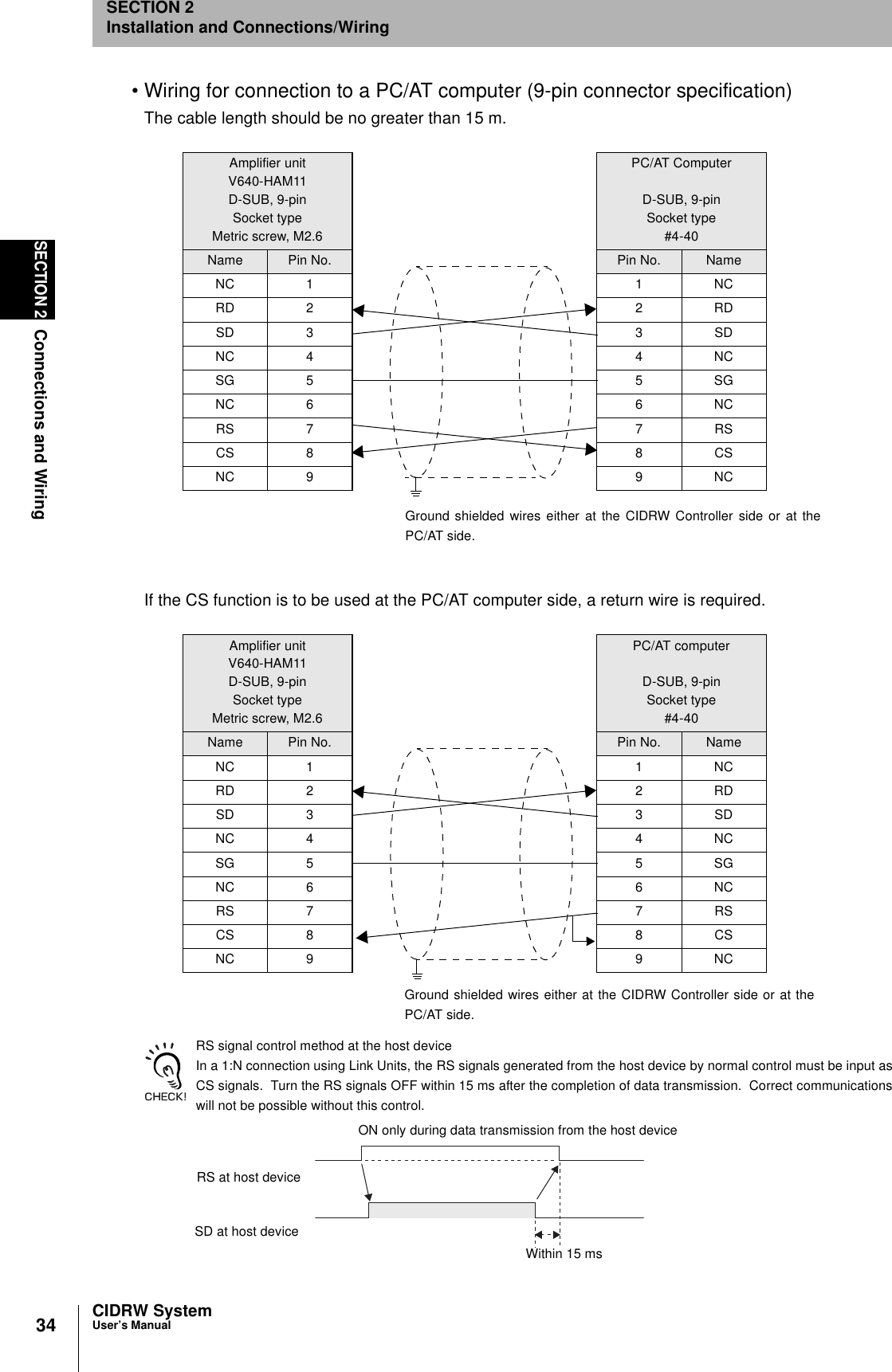 SECTION 2
Installation and Connections/Wiring

SECTION 2 Connections and Wiring

• Wiring for connection to a PC/AT computer (9-pin connector specification)
The cable length should be no greater than 15 m.

Amplifier unit
V640-HAM11
D-SUB, 9-pin
Socket type
Metric screw, M2.6

| Name | Pin No. |
|---|---|
| NC | 1 |
| RD | 2 |
| SD | 3 |
| NC | 4 |
| SG | 5 |
| NC | 6 |
| RS | 7 |
| CS | 8 |
| NC | 9 |

PC/AT Computer

D-SUB, 9-pin
Socket type
#4-40

| Pin No. | Name |
|---|---|
| 1 | NC |
| 2 | RD |
| 3 | SD |
| 4 | NC |
| 5 | SG |
| 6 | NC |
| 7 | RS |
| 8 | CS |
| 9 | NC |

Ground shielded wires either at the CIDRW Controller side or at the PC/AT side.

If the CS function is to be used at the PC/AT computer side, a return wire is required.

Amplifier unit
V640-HAM11
D-SUB, 9-pin
Socket type
Metric screw, M2.6

| Name | Pin No. |
|---|---|
| NC | 1 |
| RD | 2 |
| SD | 3 |
| NC | 4 |
| SG | 5 |
| NC | 6 |
| RS | 7 |
| CS | 8 |
| NC | 9 |

PC/AT computer

D-SUB, 9-pin
Socket type
#4-40

| Pin No. | Name |
|---|---|
| 1 | NC |
| 2 | RD |
| 3 | SD |
| 4 | NC |
| 5 | SG |
| 6 | NC |
| 7 | RS |
| 8 | CS |
| 9 | NC |

Ground shielded wires either at the CIDRW Controller side or at the PC/AT side.

CHECK!

RS signal control method at the host device
In a 1:N connection using Link Units, the RS signals generated from the host device by normal control must be input as CS signals. Turn the RS signals OFF within 15 ms after the completion of data transmission. Correct communications will not be possible without this control.

ON only during data transmission from the host device
RS at host device
SD at host device
Within 15 ms

34
CIDRW System
User's Manual