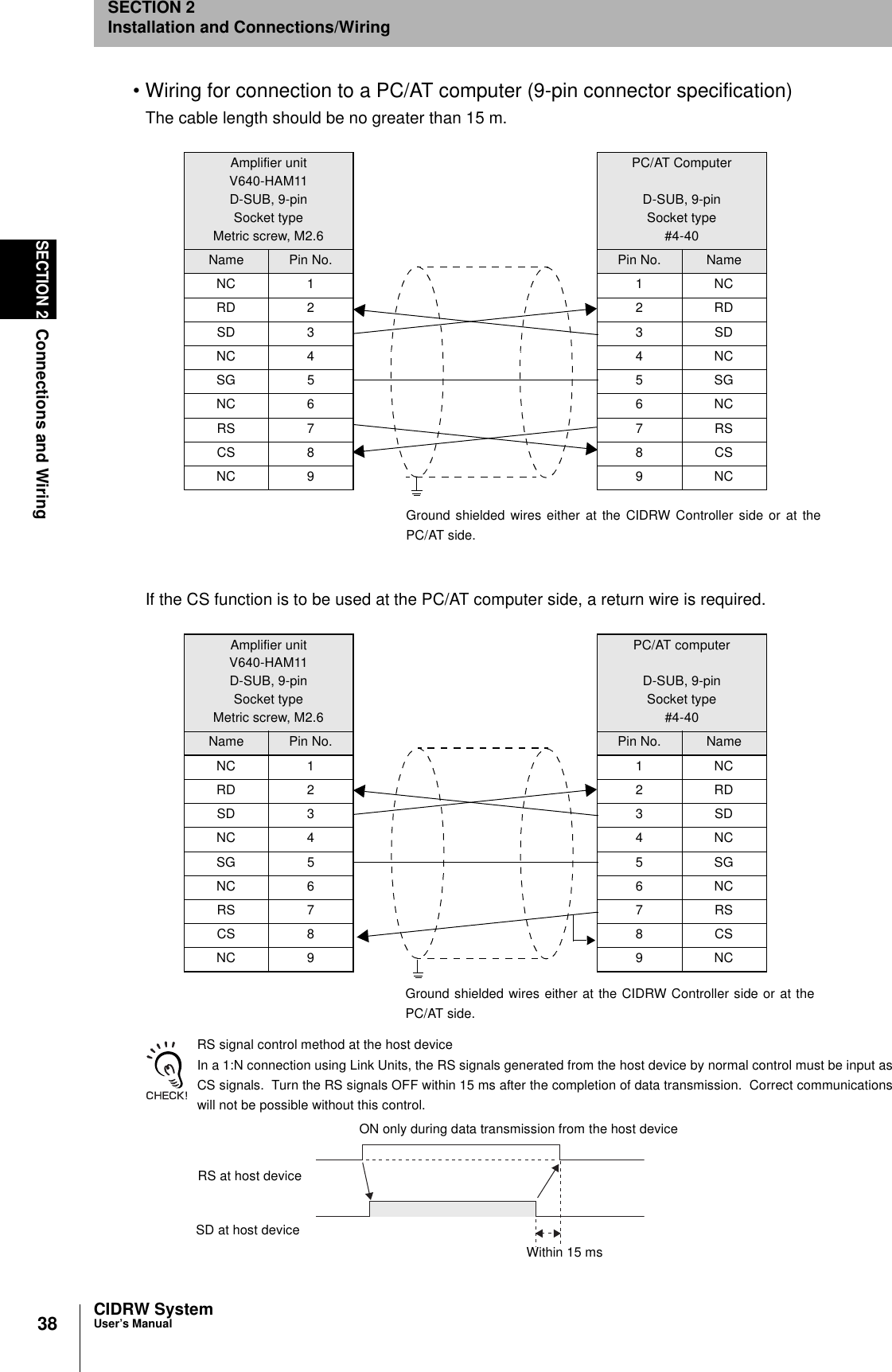 SECTION 2
Installation and Connections/Wiring

SECTION 2 Connections and Wiring

• Wiring for connection to a PC/AT computer (9-pin connector specification)
The cable length should be no greater than 15 m.

Amplifier unit
V640-HAM11
D-SUB, 9-pin
Socket type
Metric screw, M2.6

| Name | Pin No. |
|---|---|
| NC | 1 |
| RD | 2 |
| SD | 3 |
| NC | 4 |
| SG | 5 |
| NC | 6 |
| RS | 7 |
| CS | 8 |
| NC | 9 |

PC/AT Computer

D-SUB, 9-pin
Socket type
#4-40

| Pin No. | Name |
|---|---|
| 1 | NC |
| 2 | RD |
| 3 | SD |
| 4 | NC |
| 5 | SG |
| 6 | NC |
| 7 | RS |
| 8 | CS |
| 9 | NC |

Ground shielded wires either at the CIDRW Controller side or at the PC/AT side.

If the CS function is to be used at the PC/AT computer side, a return wire is required.

Amplifier unit
V640-HAM11
D-SUB, 9-pin
Socket type
Metric screw, M2.6

| Name | Pin No. |
|---|---|
| NC | 1 |
| RD | 2 |
| SD | 3 |
| NC | 4 |
| SG | 5 |
| NC | 6 |
| RS | 7 |
| CS | 8 |
| NC | 9 |

PC/AT computer

D-SUB, 9-pin
Socket type
#4-40

| Pin No. | Name |
|---|---|
| 1 | NC |
| 2 | RD |
| 3 | SD |
| 4 | NC |
| 5 | SG |
| 6 | NC |
| 7 | RS |
| 8 | CS |
| 9 | NC |

Ground shielded wires either at the CIDRW Controller side or at the PC/AT side.

CHECK!
RS signal control method at the host device
In a 1:N connection using Link Units, the RS signals generated from the host device by normal control must be input as CS signals. Turn the RS signals OFF within 15 ms after the completion of data transmission. Correct communications will not be possible without this control.

ON only during data transmission from the host device
RS at host device
SD at host device
Within 15 ms

38
CIDRW System
User's Manual