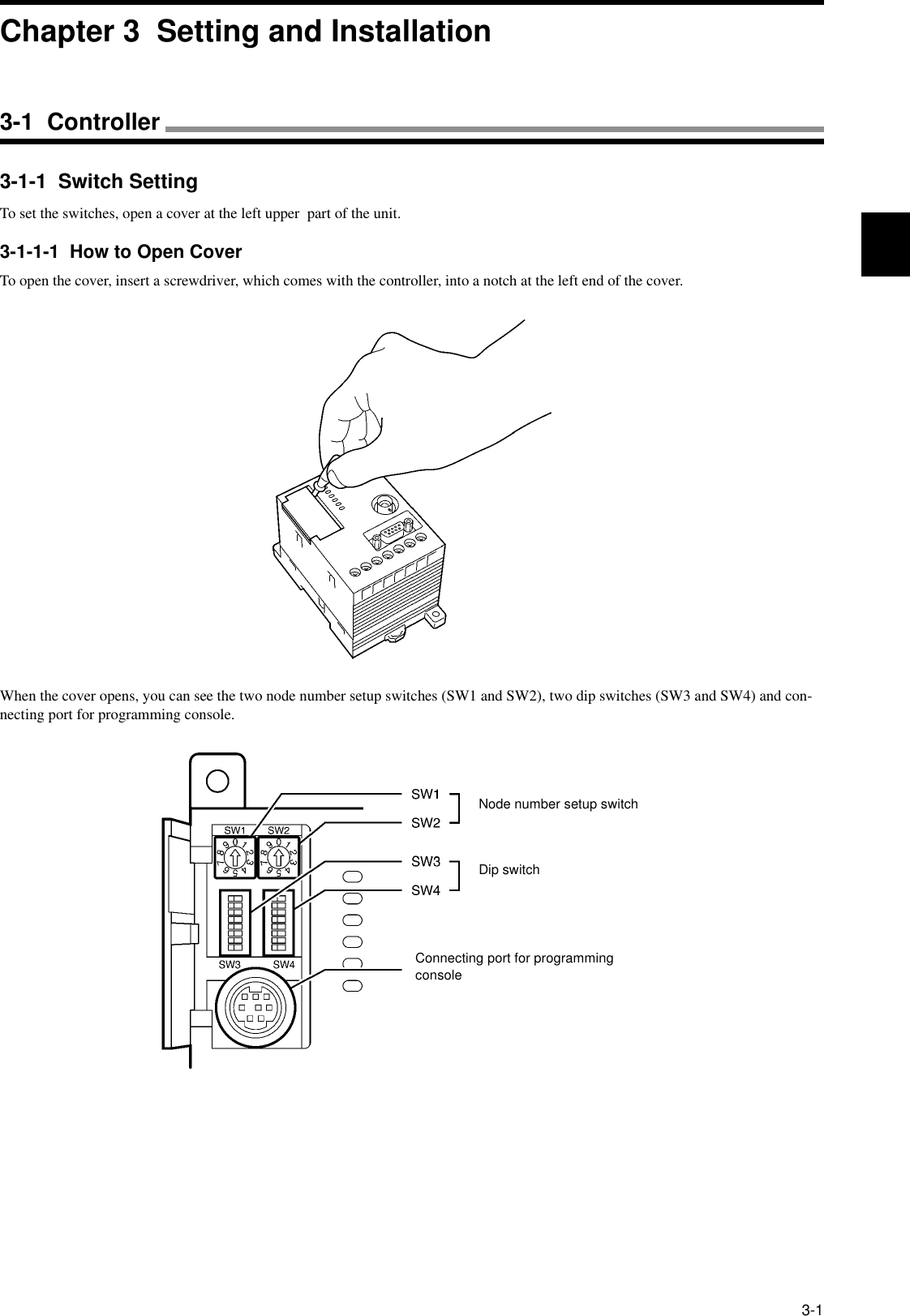 Chapter 3 Setting and Installation

3-1 Controller

3-1-1 Switch Setting

To set the switches, open a cover at the left upper part of the unit.

3-1-1-1 How to Open Cover

To open the cover, insert a screwdriver, which comes with the controller, into a notch at the left end of the cover.

When the cover opens, you can see the two node number setup switches (SW1 and SW2), two dip switches (SW3 and SW4) and connecting port for programming console.

SW1 SW2
0 1 2 3 4 5 6 7 8 9
0 1 2 3 4 5 6 7 8 9
SW3 SW4

SW1
SW2
Node number setup switch

SW3
SW4
Dip switch

Connecting port for programming console

3-1