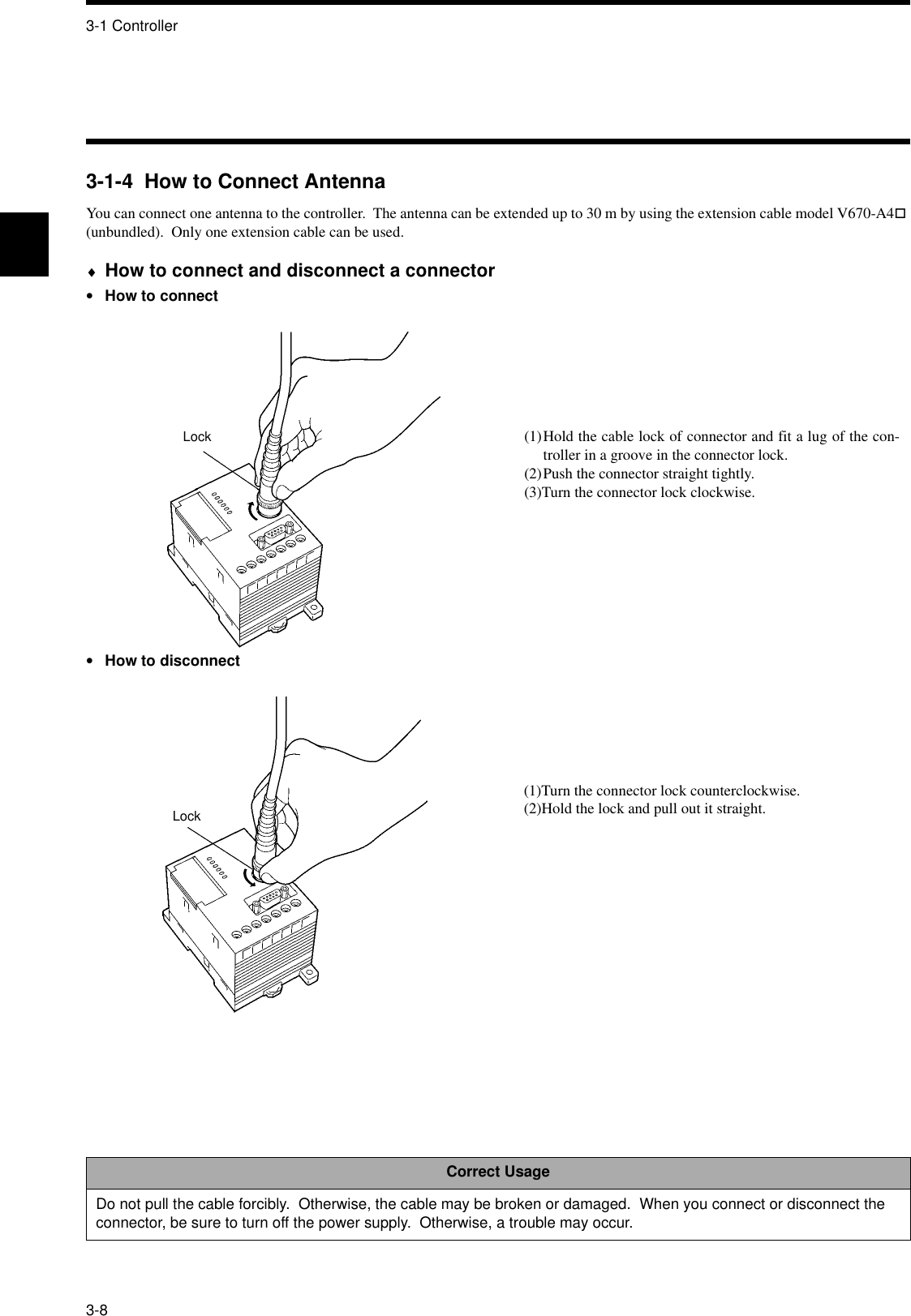 3-1 Controller

3-1-4 How to Connect Antenna

You can connect one antenna to the controller. The antenna can be extended up to 30 m by using the extension cable model V670-A4□ (unbundled). Only one extension cable can be used.

♦ How to connect and disconnect a connector

• How to connect

Lock

(1) Hold the cable lock of connector and fit a lug of the controller in a groove in the connector lock.
(2) Push the connector straight tightly.
(3)Turn the connector lock clockwise.

• How to disconnect

Lock

(1)Turn the connector lock counterclockwise.
(2)Hold the lock and pull out it straight.

| Correct Usage |
|---|
| Do not pull the cable forcibly. Otherwise, the cable may be broken or damaged. When you connect or disconnect the connector, be sure to turn off the power supply. Otherwise, a trouble may occur. |

3-8