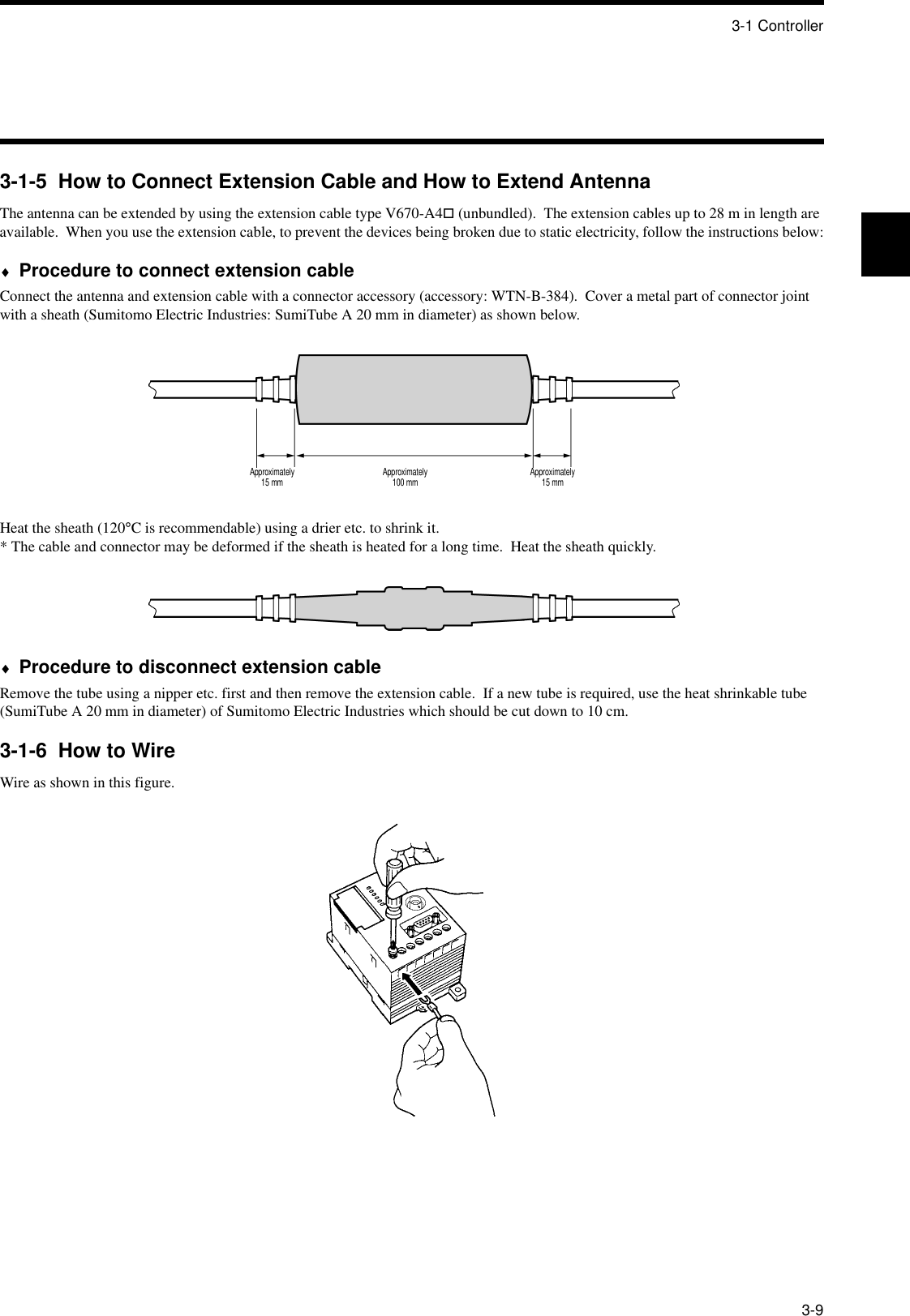 3-1 Controller

3-1-5 How to Connect Extension Cable and How to Extend Antenna

The antenna can be extended by using the extension cable type V670-A4□ (unbundled). The extension cables up to 28 m in length are available. When you use the extension cable, to prevent the devices being broken due to static electricity, follow the instructions below:

♦ Procedure to connect extension cable

Connect the antenna and extension cable with a connector accessory (accessory: WTN-B-384). Cover a metal part of connector joint with a sheath (Sumitomo Electric Industries: SumiTube A 20 mm in diameter) as shown below.

Approximately 15 mm
Approximately 100 mm
Approximately 15 mm

Heat the sheath (120°C is recommendable) using a drier etc. to shrink it.
* The cable and connector may be deformed if the sheath is heated for a long time. Heat the sheath quickly.

♦ Procedure to disconnect extension cable

Remove the tube using a nipper etc. first and then remove the extension cable. If a new tube is required, use the heat shrinkable tube (SumiTube A 20 mm in diameter) of Sumitomo Electric Industries which should be cut down to 10 cm.

3-1-6 How to Wire

Wire as shown in this figure.

3-9