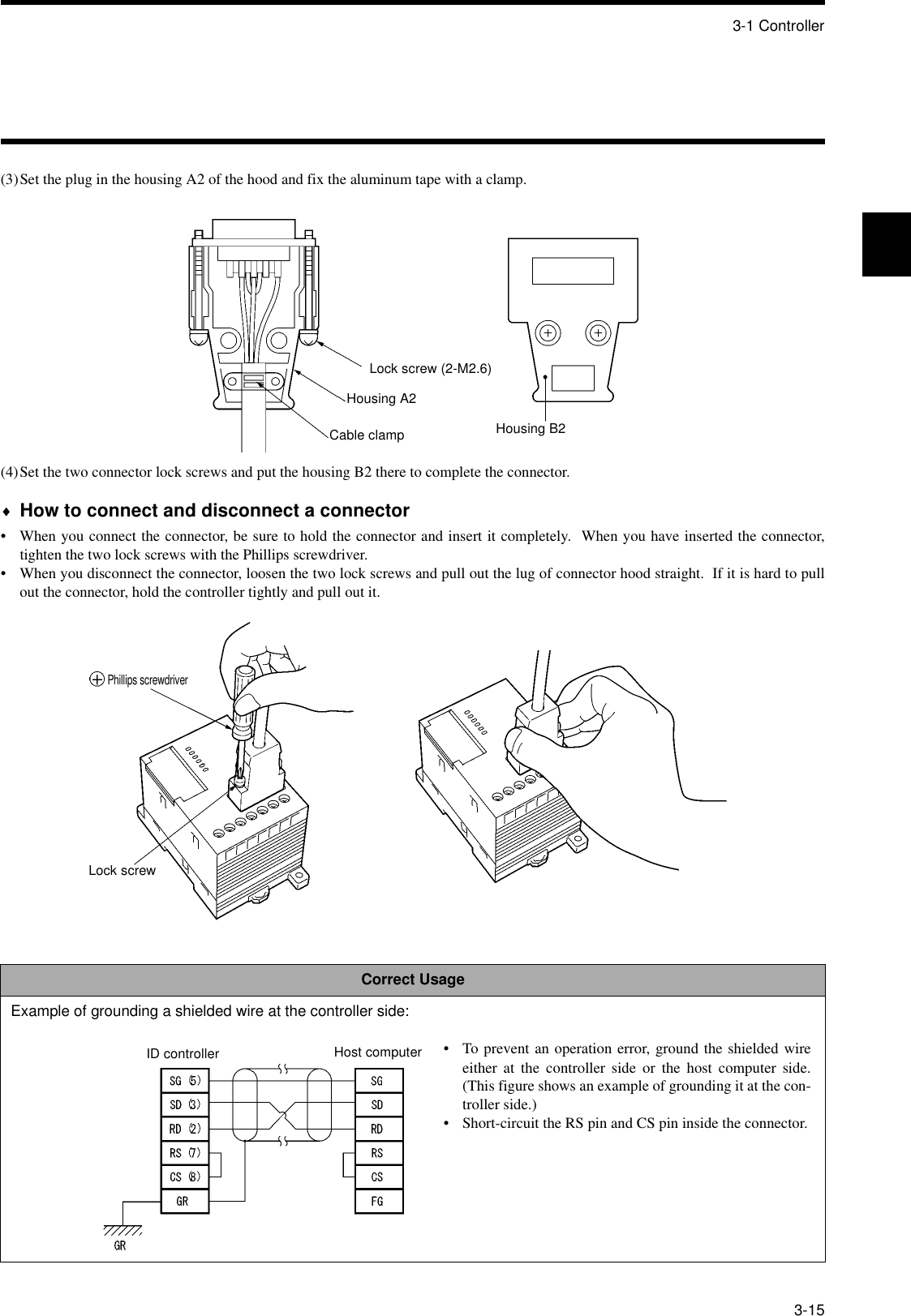 3-1 Controller

(3) Set the plug in the housing A2 of the hood and fix the aluminum tape with a clamp.

Lock screw (2-M2.6)

Housing A2

Cable clamp

Housing B2

(4) Set the two connector lock screws and put the housing B2 there to complete the connector.

♦ How to connect and disconnect a connector

• When you connect the connector, be sure to hold the connector and insert it completely. When you have inserted the connector, tighten the two lock screws with the Phillips screwdriver.
• When you disconnect the connector, loosen the two lock screws and pull out the lug of connector hood straight. If it is hard to pull out the connector, hold the controller tightly and pull out it.

Phillips screwdriver

Lock screw

Correct Usage

Example of grounding a shielded wire at the controller side:

ID controller

Host computer

SG (5)
SD (3)
RD (2)
RS (7)
CS (8)
GR

SG
SD
RD
RS
CS
FG

GR

• To prevent an operation error, ground the shielded wire either at the controller side or the host computer side. (This figure shows an example of grounding it at the controller side.)
• Short-circuit the RS pin and CS pin inside the connector.

3-15