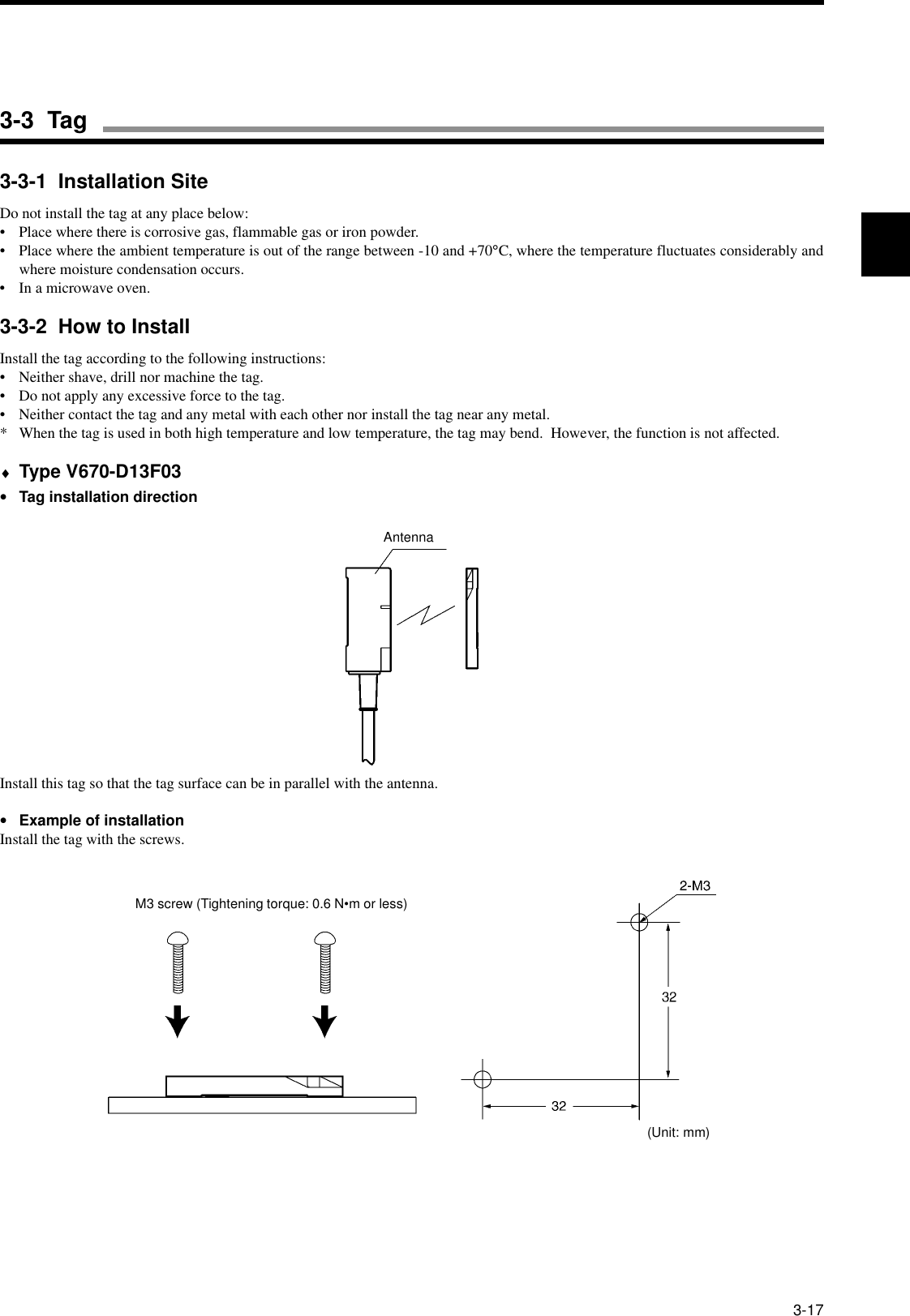 3-3 Tag

3-3-1 Installation Site

Do not install the tag at any place below:
• Place where there is corrosive gas, flammable gas or iron powder.
• Place where the ambient temperature is out of the range between -10 and +70°C, where the temperature fluctuates considerably and where moisture condensation occurs.
• In a microwave oven.

3-3-2 How to Install

Install the tag according to the following instructions:
• Neither shave, drill nor machine the tag.
• Do not apply any excessive force to the tag.
• Neither contact the tag and any metal with each other nor install the tag near any metal.
* When the tag is used in both high temperature and low temperature, the tag may bend. However, the function is not affected.

♦ Type V670-D13F03

• Tag installation direction

Antenna

Install this tag so that the tag surface can be in parallel with the antenna.

• Example of installation
Install the tag with the screws.

M3 screw (Tightening torque: 0.6 N•m or less)

2-M3

32

32

(Unit: mm)

3-17