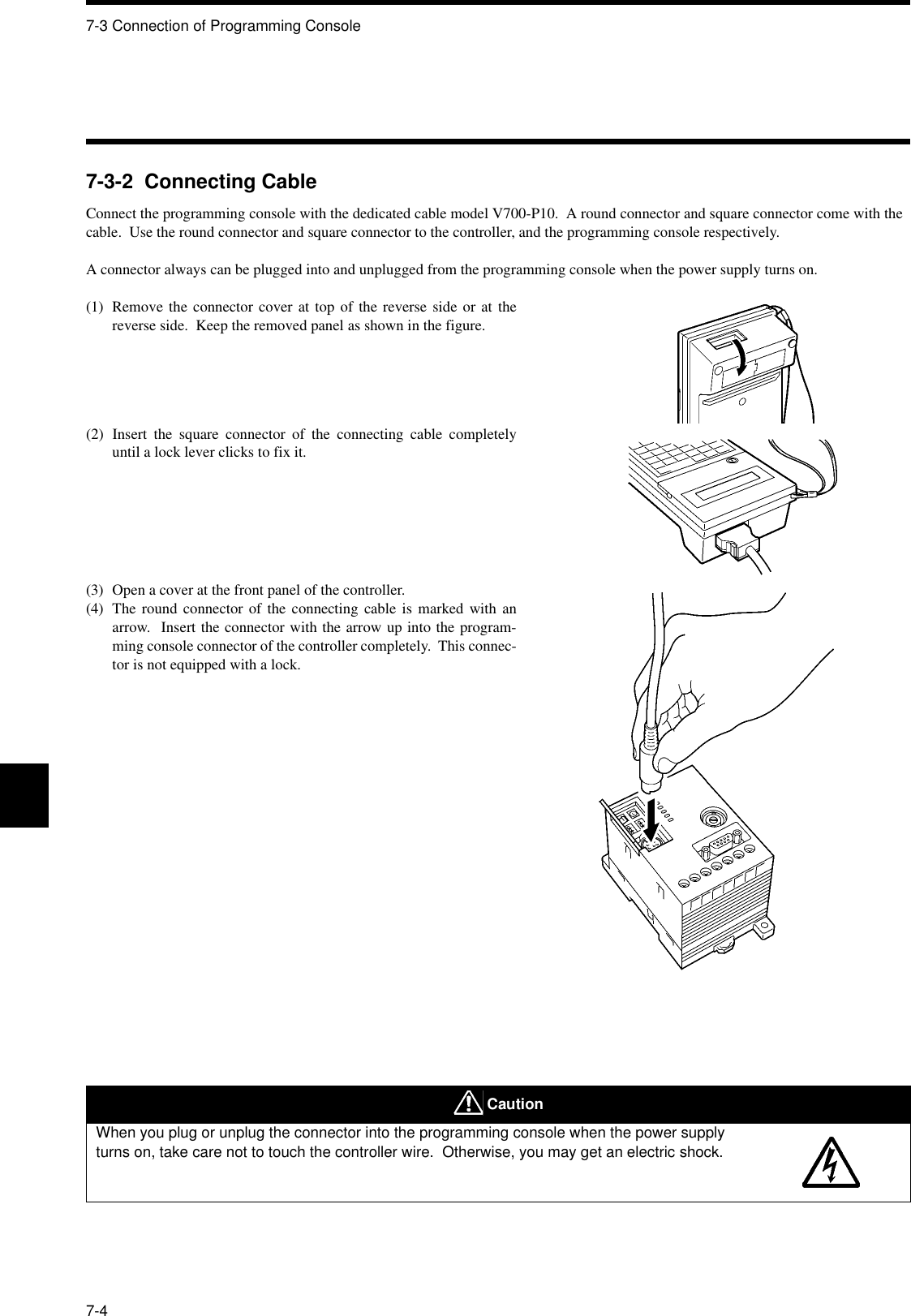 7-3 Connection of Programming Console

7-3-2 Connecting Cable

Connect the programming console with the dedicated cable model V700-P10. A round connector and square connector come with the cable. Use the round connector and square connector to the controller, and the programming console respectively.

A connector always can be plugged into and unplugged from the programming console when the power supply turns on.

(1) Remove the connector cover at top of the reverse side or at the reverse side. Keep the removed panel as shown in the figure.

(2) Insert the square connector of the connecting cable completely until a lock lever clicks to fix it.

(3) Open a cover at the front panel of the controller.
(4) The round connector of the connecting cable is marked with an arrow. Insert the connector with the arrow up into the programming console connector of the controller completely. This connector is not equipped with a lock.

Caution

When you plug or unplug the connector into the programming console when the power supply turns on, take care not to touch the controller wire. Otherwise, you may get an electric shock.

7-4