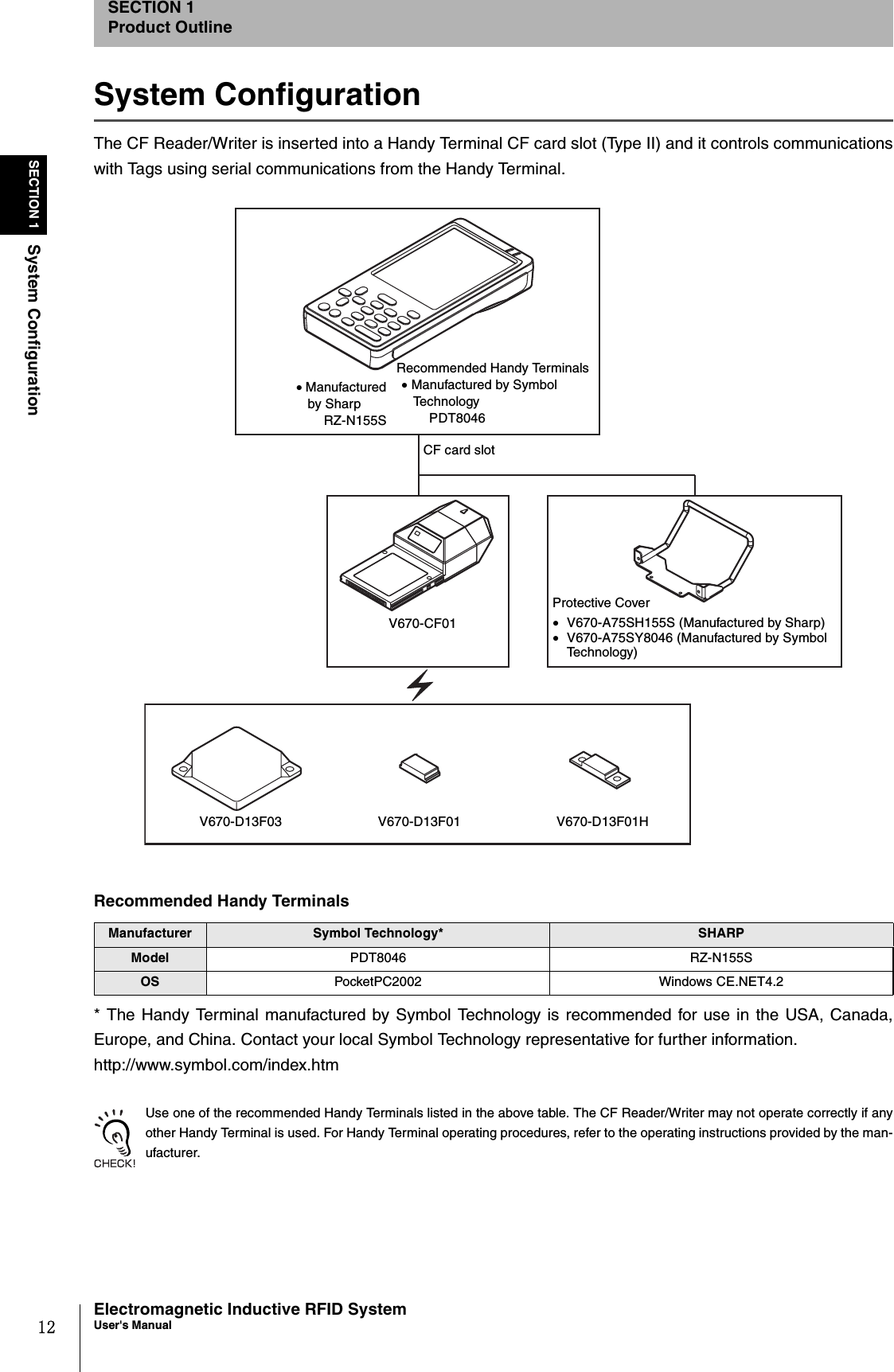 SECTION 1
Product Outline

SECTION 1

System Configuration

System Configuration

The CF Reader/Writer is inserted into a Handy Terminal CF card slot (Type II) and it controls communications with Tags using serial communications from the Handy Terminal.

Recommended Handy Terminals
• Manufactured by Sharp RZ-N155S
• Manufactured by Symbol Technology PDT8046

CF card slot

V670-CF01

Protective Cover
• V670-A75SH155S (Manufactured by Sharp)
• V670-A75SY8046 (Manufactured by Symbol Technology)

V670-D13F03
V670-D13F01
V670-D13F01H

Recommended Handy Terminals

| Manufacturer | Symbol Technology* | SHARP |
|---|---|---|
| Model | PDT8046 | RZ-N155S |
| OS | PocketPC2002 | Windows CE.NET4.2 |

* The Handy Terminal manufactured by Symbol Technology is recommended for use in the USA, Canada, Europe, and China. Contact your local Symbol Technology representative for further information.
http://www.symbol.com/index.htm

CHECK!

Use one of the recommended Handy Terminals listed in the above table. The CF Reader/Writer may not operate correctly if any other Handy Terminal is used. For Handy Terminal operating procedures, refer to the operating instructions provided by the manufacturer.

12

Electromagnetic Inductive RFID System
User's Manual