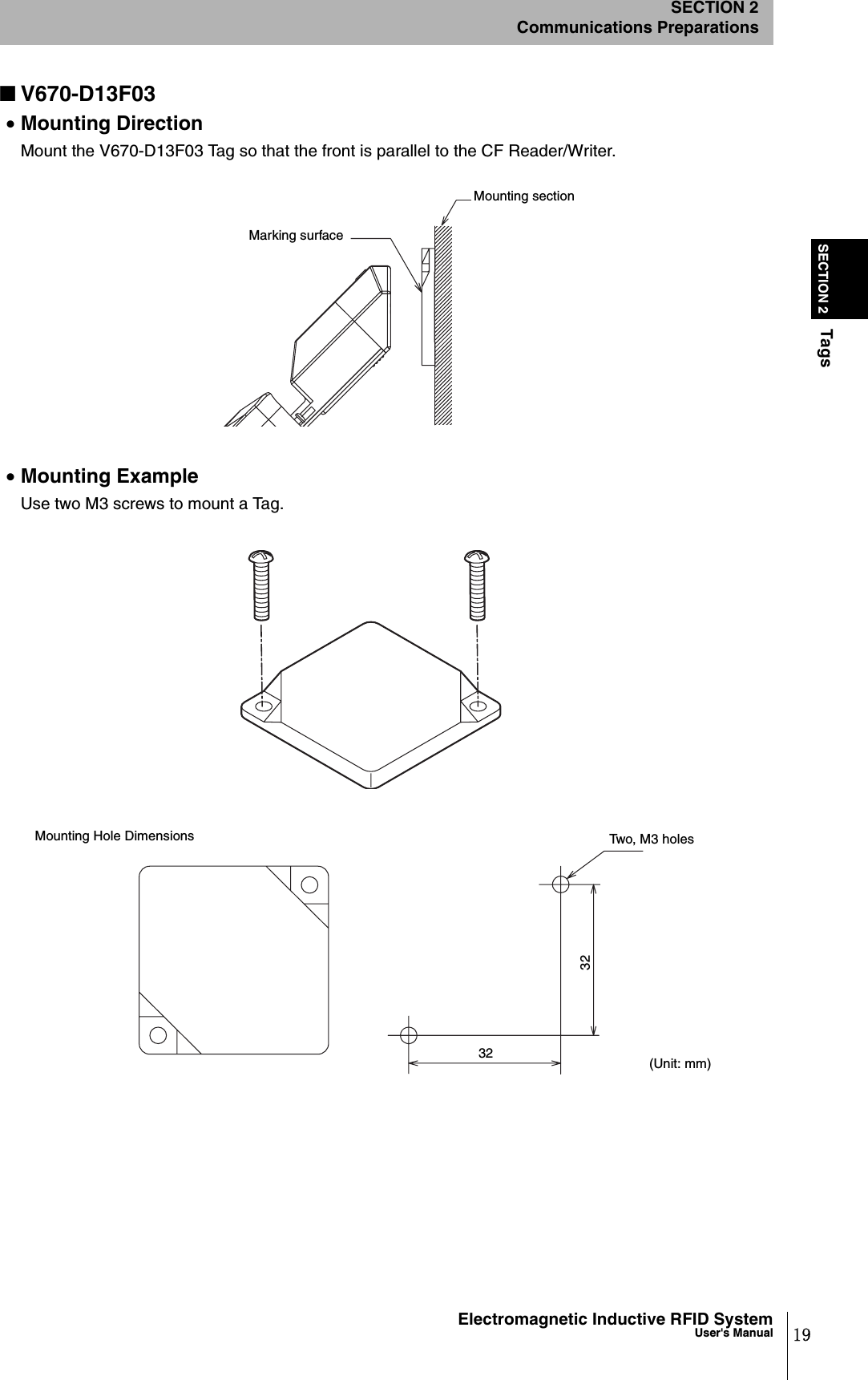 SECTION 2
Communications Preparations

■ V670-D13F03

• Mounting Direction

Mount the V670-D13F03 Tag so that the front is parallel to the CF Reader/Writer.

Mounting section

Marking surface

SECTION 2

Tags

• Mounting Example

Use two M3 screws to mount a Tag.

Mounting Hole Dimensions

Two, M3 holes

32

32

(Unit: mm)

Electromagnetic Inductive RFID System
User's Manual

19