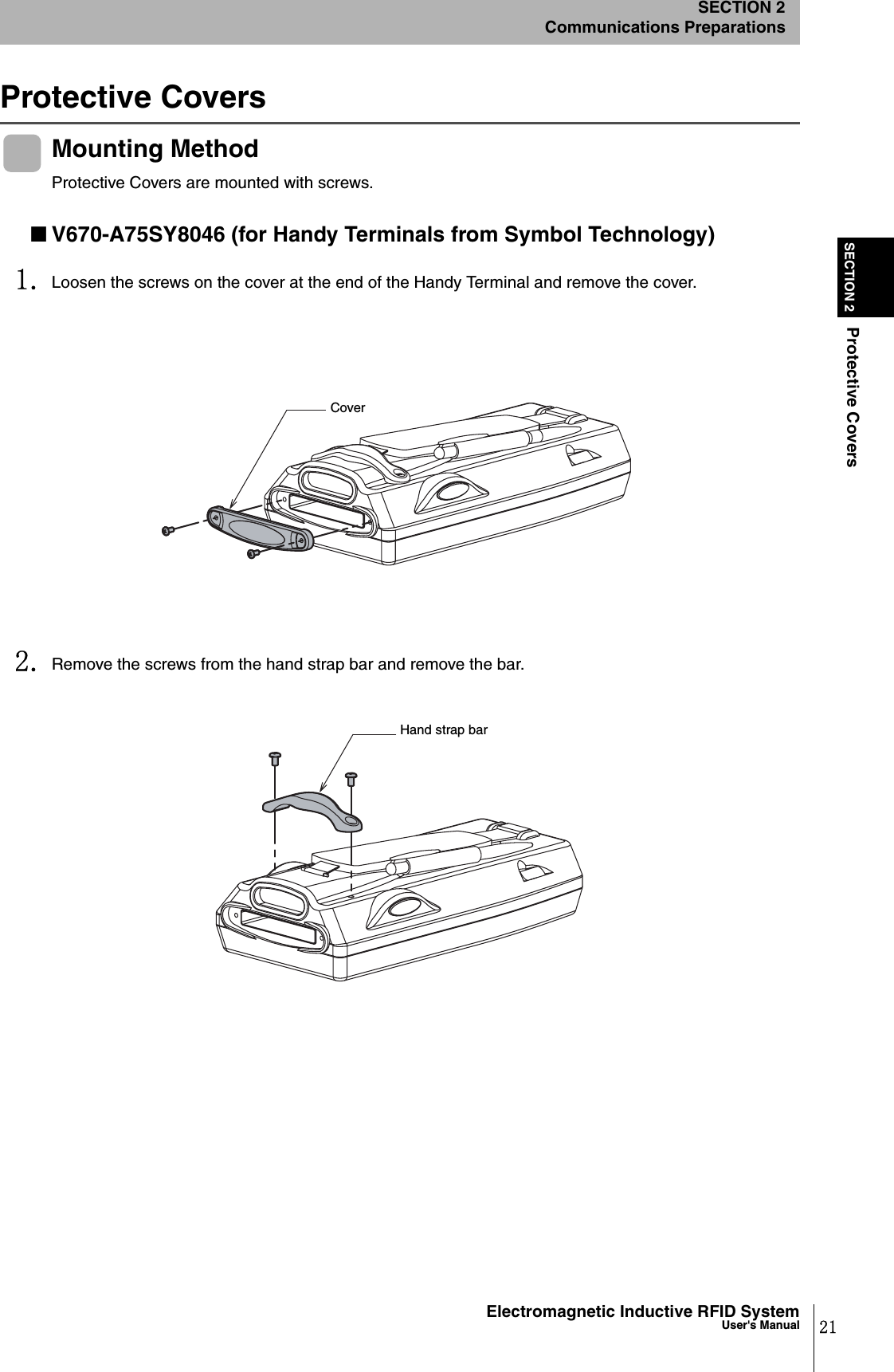 SECTION 2
Communications Preparations

Protective Covers

Mounting Method

Protective Covers are mounted with screws.

■ V670-A75SY8046 (for Handy Terminals from Symbol Technology)

1. Loosen the screws on the cover at the end of the Handy Terminal and remove the cover.

Cover

2. Remove the screws from the hand strap bar and remove the bar.

Hand strap bar

SECTION 2
Protective Covers

Electromagnetic Inductive RFID System
User's Manual
21