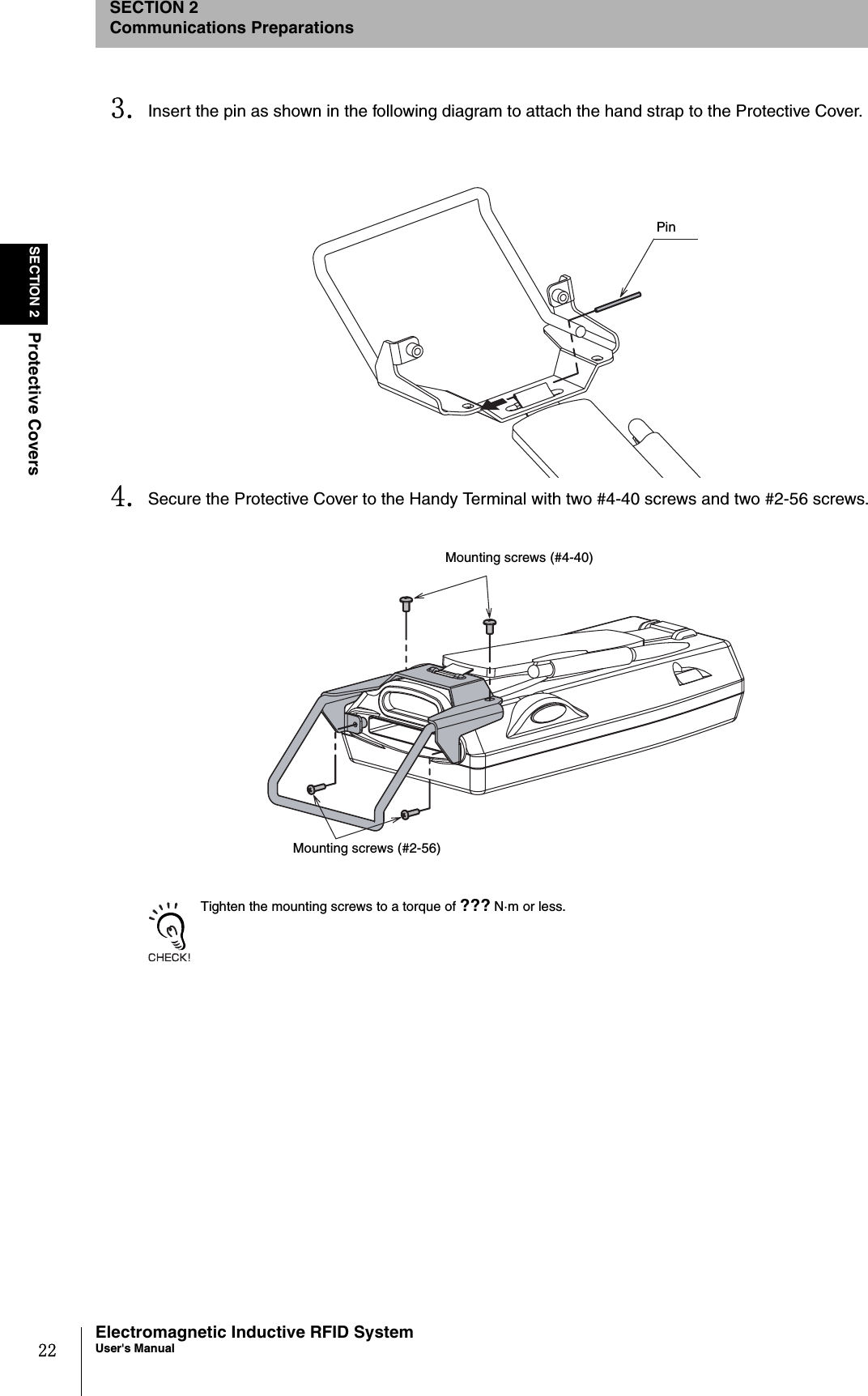 SECTION 2
Communications Preparations

SECTION 2 Protective Covers

3. Insert the pin as shown in the following diagram to attach the hand strap to the Protective Cover.

Pin

4. Secure the Protective Cover to the Handy Terminal with two #4-40 screws and two #2-56 screws.

Mounting screws (#4-40)

Mounting screws (#2-56)

CHECK!

Tighten the mounting screws to a torque of ??? N·m or less.

22

Electromagnetic Inductive RFID System
User's Manual