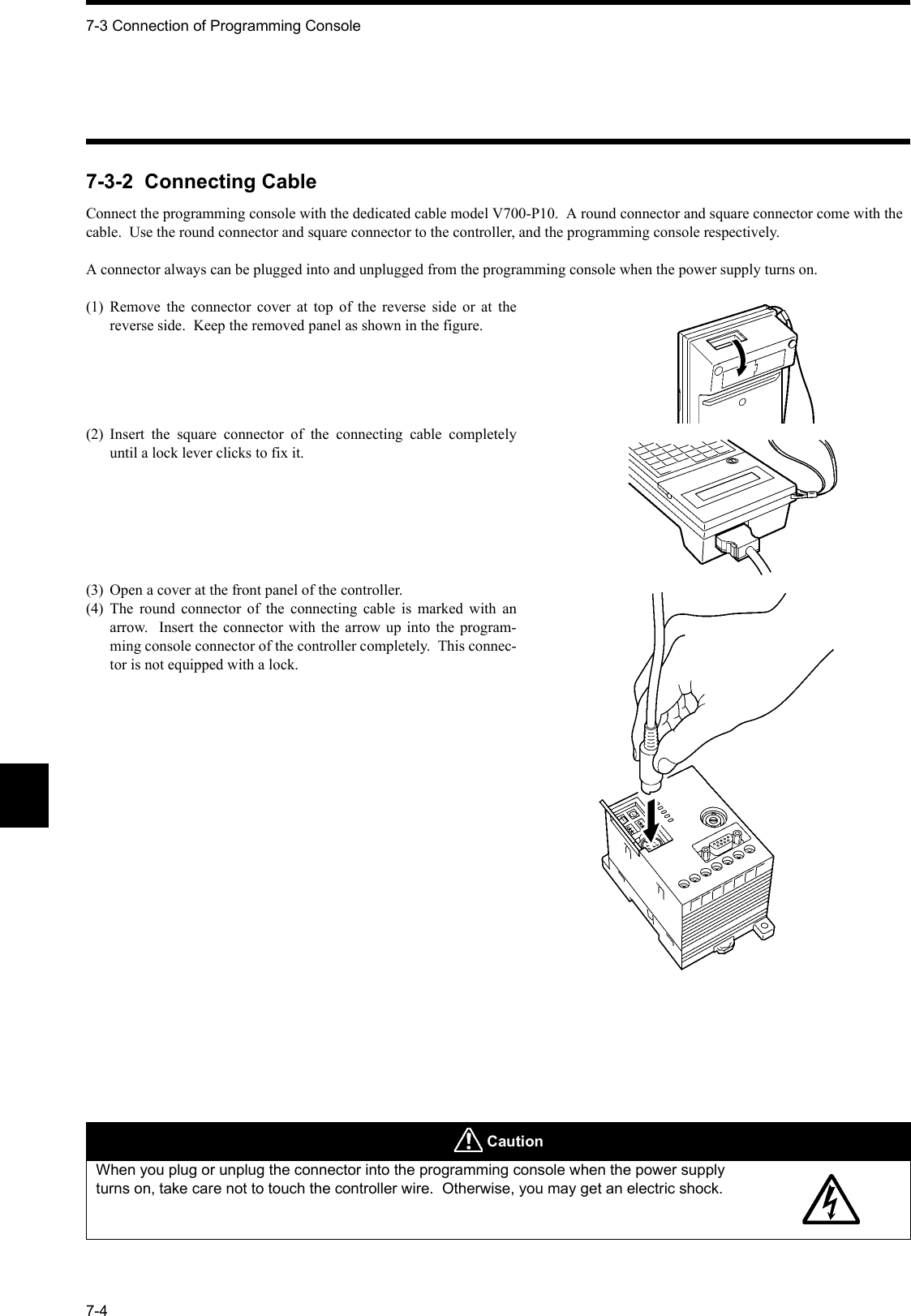 7-3 Connection of Programming Console

7-3-2 Connecting Cable

Connect the programming console with the dedicated cable model V700-P10. A round connector and square connector come with the cable. Use the round connector and square connector to the controller, and the programming console respectively.

A connector always can be plugged into and unplugged from the programming console when the power supply turns on.

(1) Remove the connector cover at top of the reverse side or at the reverse side. Keep the removed panel as shown in the figure.

(2) Insert the square connector of the connecting cable completely until a lock lever clicks to fix it.

(3) Open a cover at the front panel of the controller.
(4) The round connector of the connecting cable is marked with an arrow. Insert the connector with the arrow up into the programming console connector of the controller completely. This connector is not equipped with a lock.

Caution

When you plug or unplug the connector into the programming console when the power supply turns on, take care not to touch the controller wire. Otherwise, you may get an electric shock.

7-4