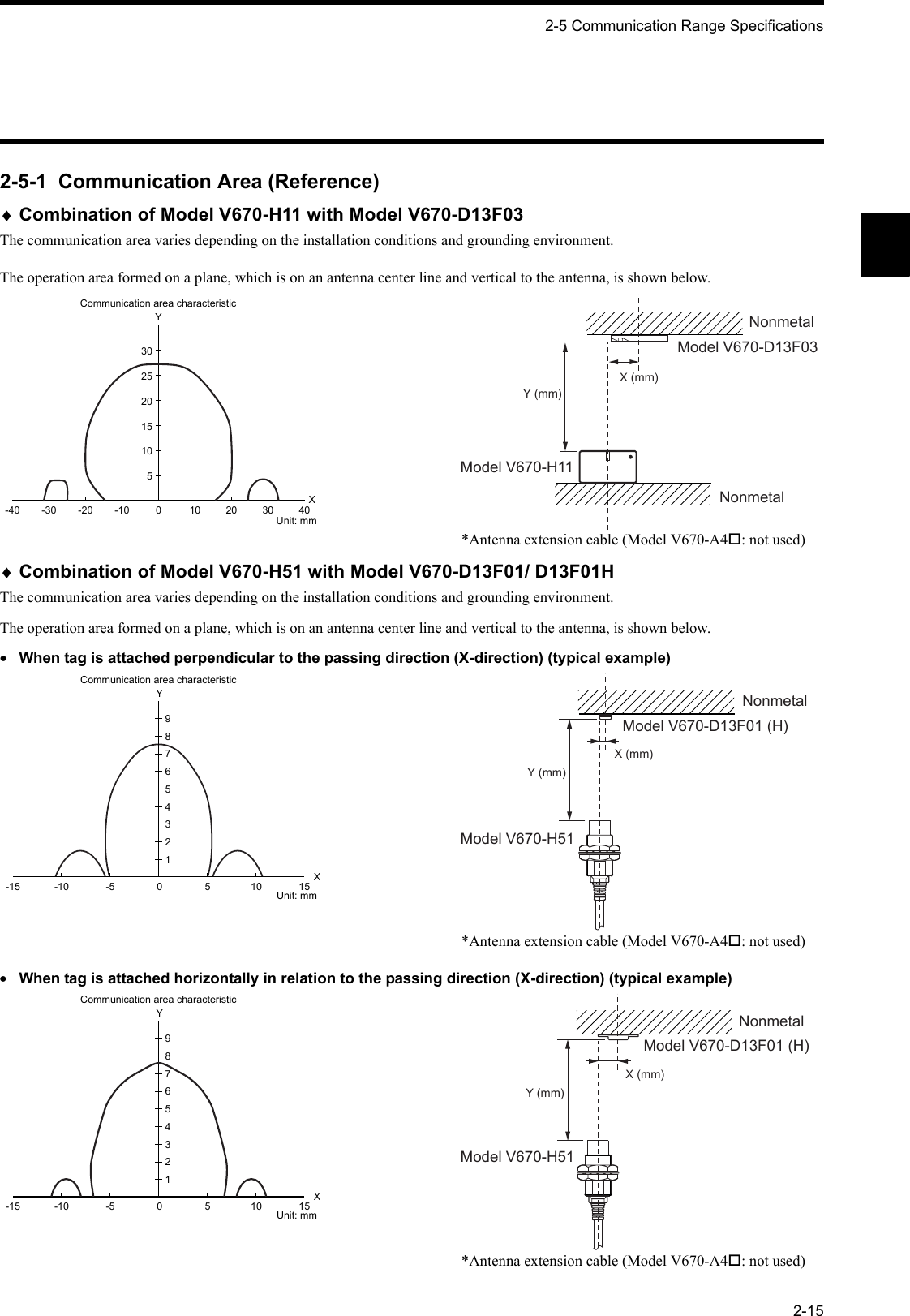 2-5 Communication Range Specifications

2-5-1 Communication Area (Reference)

♦ Combination of Model V670-H11 with Model V670-D13F03

The communication area varies depending on the installation conditions and grounding environment.

The operation area formed on a plane, which is on an antenna center line and vertical to the antenna, is shown below.

Communication area characteristic

Y

30
25
20
15
10
5

X

-40 -30 -20 -10 0 10 20 30 40

Unit: mm

Nonmetal

Model V670-D13F03

X (mm)

Y (mm)

Model V670-H11

Nonmetal

*Antenna extension cable (Model V670-A4□: not used)

♦ Combination of Model V670-H51 with Model V670-D13F01/ D13F01H

The communication area varies depending on the installation conditions and grounding environment.

The operation area formed on a plane, which is on an antenna center line and vertical to the antenna, is shown below.

• When tag is attached perpendicular to the passing direction (X-direction) (typical example)

Communication area characteristic

Y

9
8
7
6
5
4
3
2
1

X

-15 -10 -5 0 5 10 15

Unit: mm

Nonmetal

Model V670-D13F01 (H)

X (mm)

Y (mm)

Model V670-H51

*Antenna extension cable (Model V670-A4□: not used)

• When tag is attached horizontally in relation to the passing direction (X-direction) (typical example)

Communication area characteristic

Y

9
8
7
6
5
4
3
2
1

X

-15 -10 -5 0 5 10 15

Unit: mm

Nonmetal

Model V670-D13F01 (H)

X (mm)

Y (mm)

Model V670-H51

*Antenna extension cable (Model V670-A4□: not used)

2-15