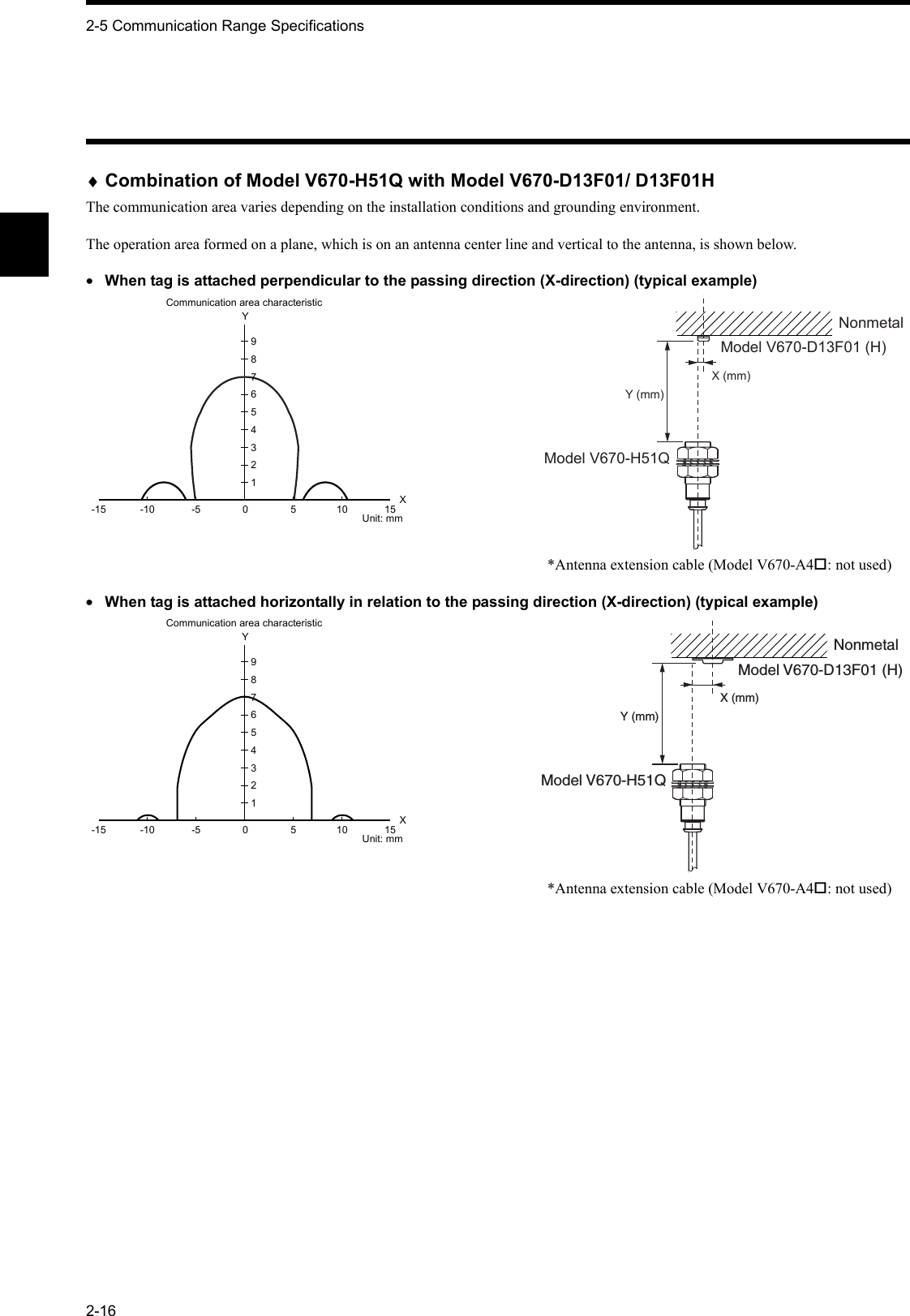 2-5 Communication Range Specifications

♦ Combination of Model V670-H51Q with Model V670-D13F01/ D13F01H

The communication area varies depending on the installation conditions and grounding environment.

The operation area formed on a plane, which is on an antenna center line and vertical to the antenna, is shown below.

• When tag is attached perpendicular to the passing direction (X-direction) (typical example)

Communication area characteristic

Y

9
8
7
6
5
4
3
2
1

-15 -10 -5 0 5 10 15

X

Unit: mm

Nonmetal

Model V670-D13F01 (H)

X (mm)

Y (mm)

Model V670-H51Q

*Antenna extension cable (Model V670-A4□: not used)

• When tag is attached horizontally in relation to the passing direction (X-direction) (typical example)

Communication area characteristic

Y

9
8
7
6
5
4
3
2
1

-15 -10 -5 0 5 10 15

X

Unit: mm

Nonmetal

Model V670-D13F01 (H)

X (mm)

Y (mm)

Model V670-H51Q

*Antenna extension cable (Model V670-A4□: not used)

2-16