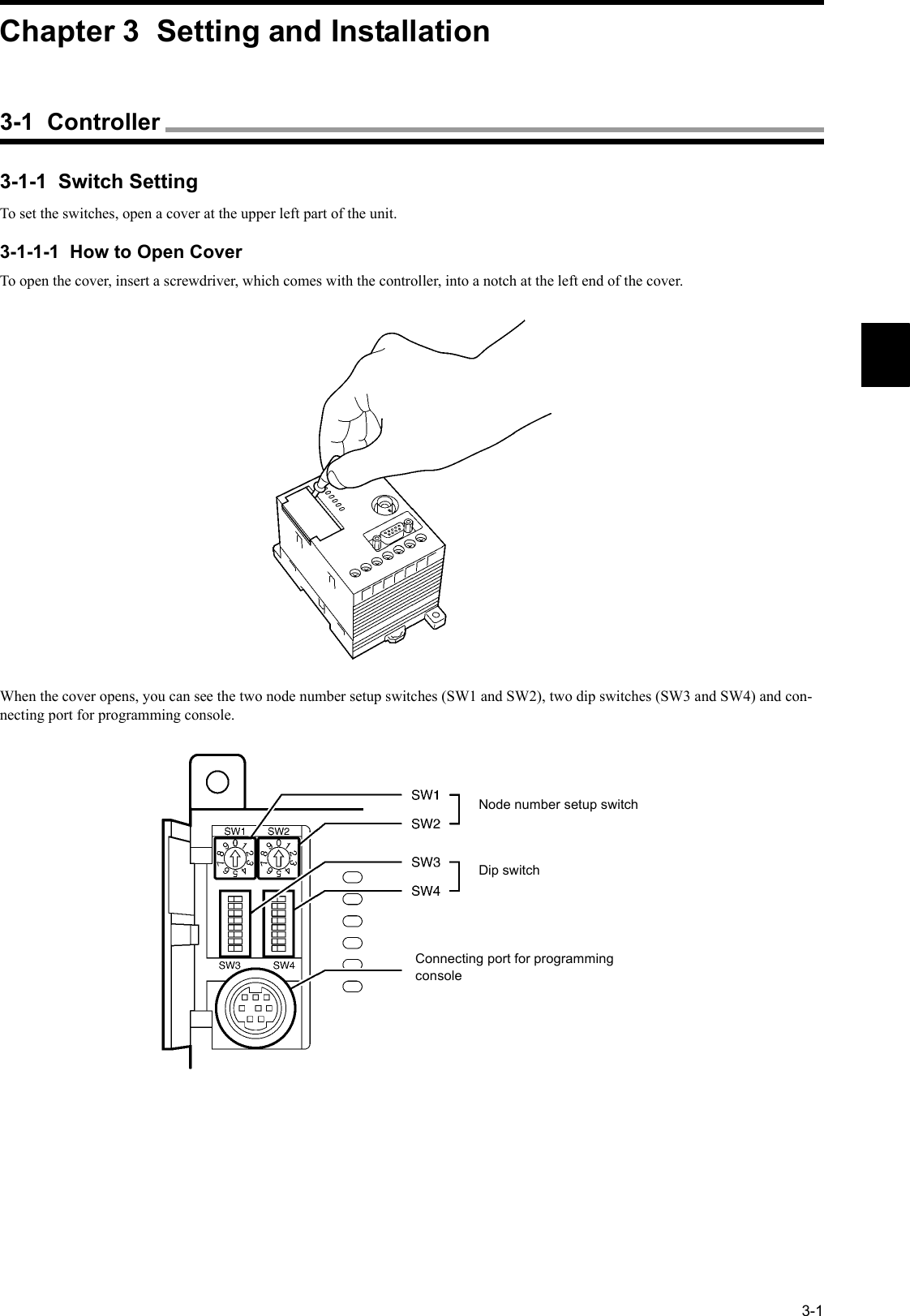 Chapter 3 Setting and Installation

3-1 Controller

3-1-1 Switch Setting

To set the switches, open a cover at the upper left part of the unit.

3-1-1-1 How to Open Cover

To open the cover, insert a screwdriver, which comes with the controller, into a notch at the left end of the cover.

When the cover opens, you can see the two node number setup switches (SW1 and SW2), two dip switches (SW3 and SW4) and connecting port for programming console.

SW1 SW2
0 1 2 3 4 5 6 7 8 9
0 1 2 3 4 5 6 7 8 9
SW3 SW4

SW1
SW2
Node number setup switch

SW3
SW4
Dip switch

Connecting port for programming console

3-1