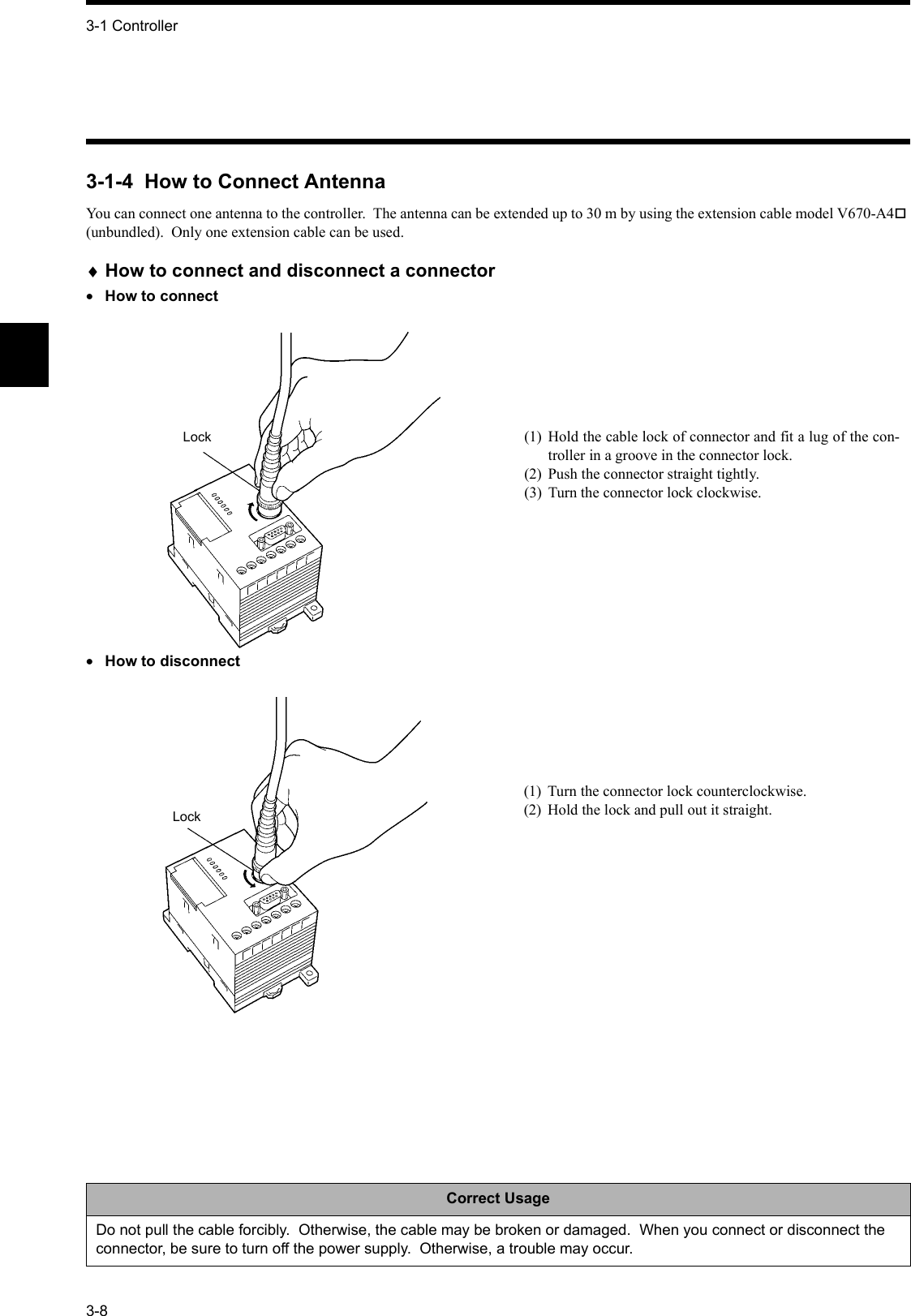 3-1 Controller

3-1-4 How to Connect Antenna

You can connect one antenna to the controller. The antenna can be extended up to 30 m by using the extension cable model V670-A4□ (unbundled). Only one extension cable can be used.

♦ How to connect and disconnect a connector

• How to connect

Lock

(1) Hold the cable lock of connector and fit a lug of the controller in a groove in the connector lock.
(2) Push the connector straight tightly.
(3) Turn the connector lock clockwise.

• How to disconnect

Lock

(1) Turn the connector lock counterclockwise.
(2) Hold the lock and pull out it straight.

| Correct Usage |
|---|
| Do not pull the cable forcibly. Otherwise, the cable may be broken or damaged. When you connect or disconnect the connector, be sure to turn off the power supply. Otherwise, a trouble may occur. |

3-8