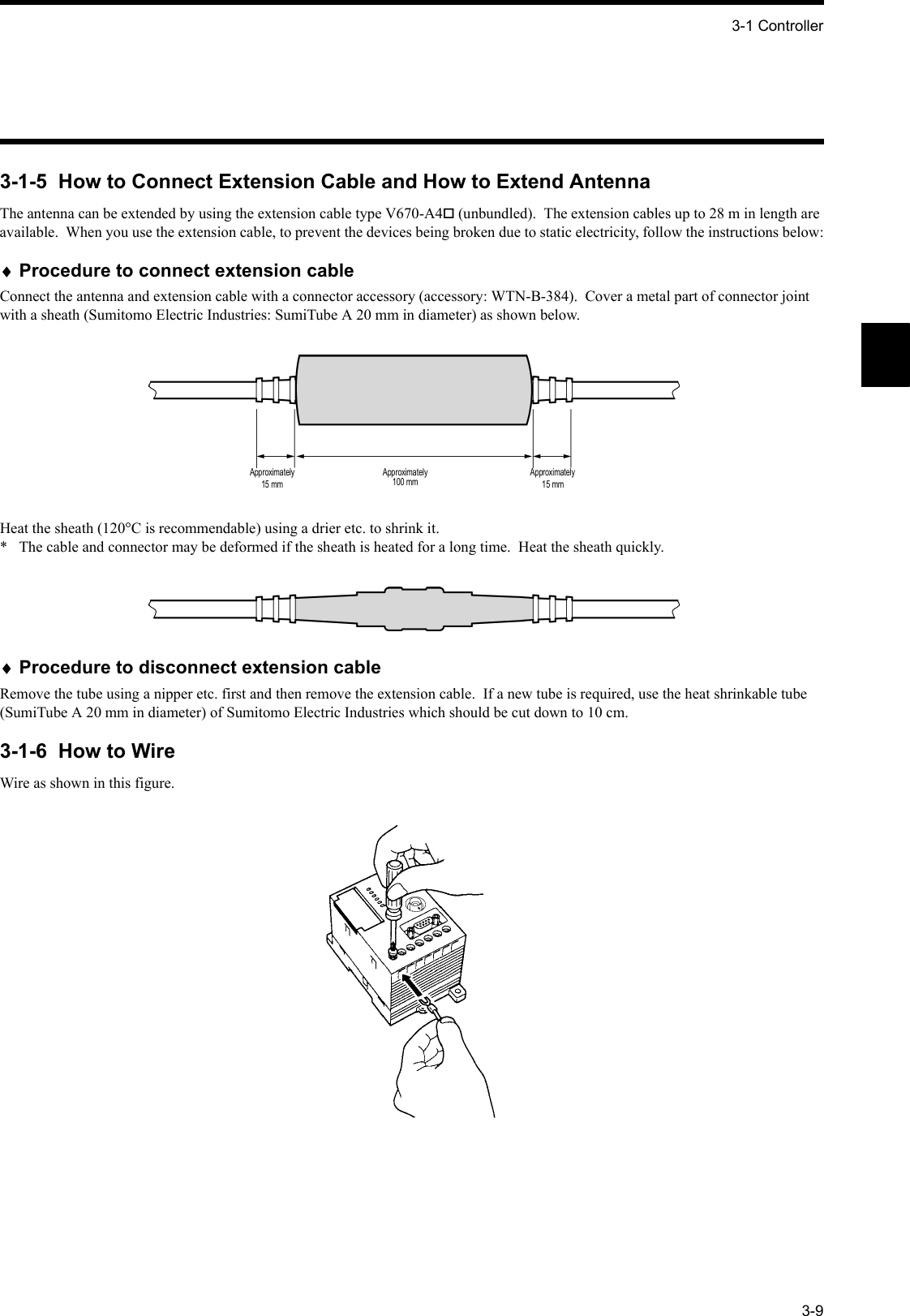 3-1 Controller

3-1-5 How to Connect Extension Cable and How to Extend Antenna

The antenna can be extended by using the extension cable type V670-A4□ (unbundled). The extension cables up to 28 m in length are available. When you use the extension cable, to prevent the devices being broken due to static electricity, follow the instructions below:

♦ Procedure to connect extension cable

Connect the antenna and extension cable with a connector accessory (accessory: WTN-B-384). Cover a metal part of connector joint with a sheath (Sumitomo Electric Industries: SumiTube A 20 mm in diameter) as shown below.

Approximately 15 mm
Approximately 100 mm
Approximately 15 mm

Heat the sheath (120°C is recommendable) using a drier etc. to shrink it.
* The cable and connector may be deformed if the sheath is heated for a long time. Heat the sheath quickly.

♦ Procedure to disconnect extension cable

Remove the tube using a nipper etc. first and then remove the extension cable. If a new tube is required, use the heat shrinkable tube (SumiTube A 20 mm in diameter) of Sumitomo Electric Industries which should be cut down to 10 cm.

3-1-6 How to Wire

Wire as shown in this figure.

3-9