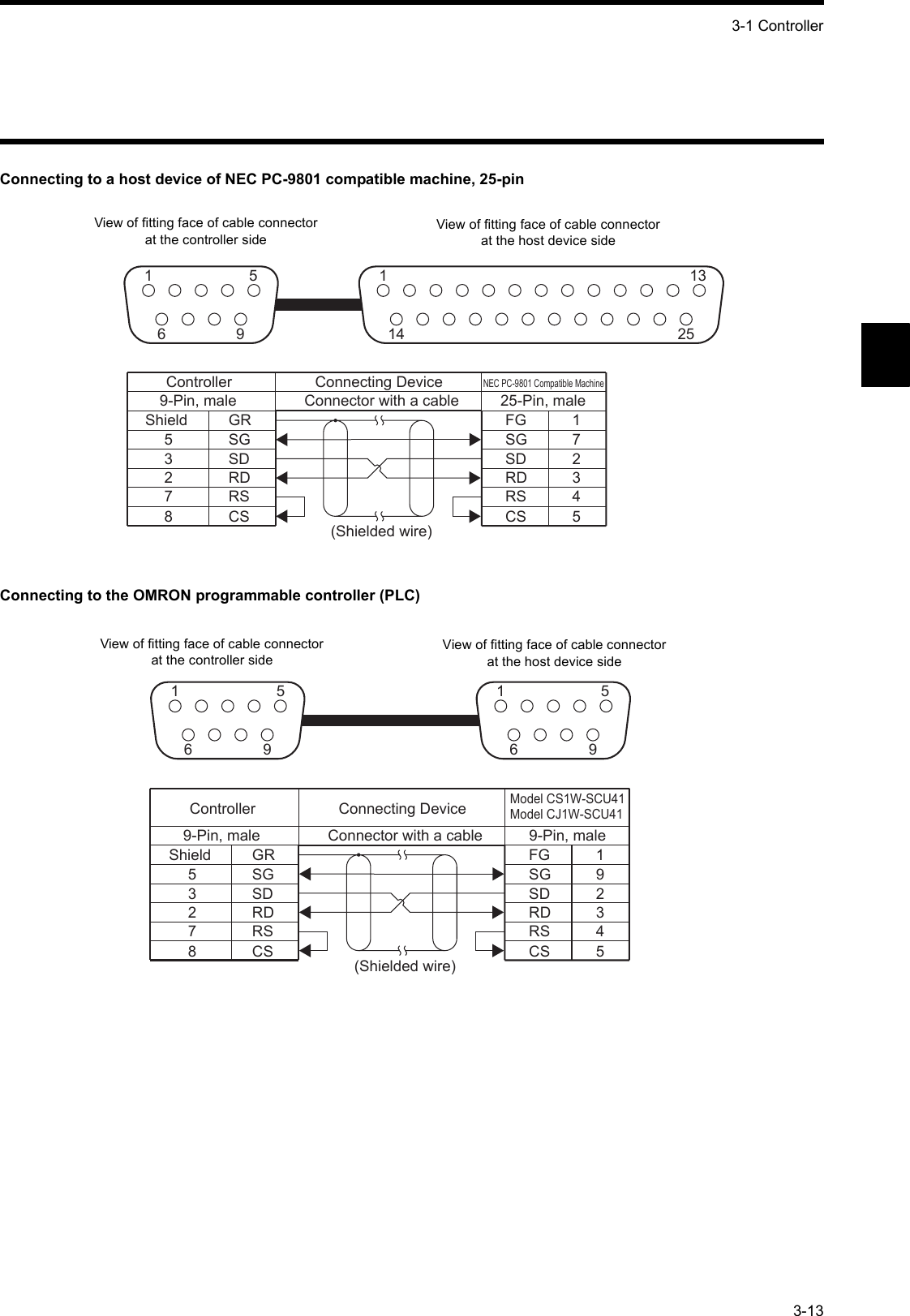 3-1 Controller

Connecting to a host device of NEC PC-9801 compatible machine, 25-pin

View of fitting face of cable connector at the controller side

View of fitting face of cable connector at the host device side

1 5
6 9

1 13
14 25

| Controller | | Connecting Device | NEC PC-9801 Compatible Machine | |
|---|---|---|---|---|
| 9-Pin, male | | Connector with a cable | 25-Pin, male | |
| Shield | GR | | FG | 1 |
| 5 | SG | | SG | 7 |
| 3 | SD | | SD | 2 |
| 2 | RD | | RD | 3 |
| 7 | RS | | RS | 4 |
| 8 | CS | | CS | 5 |

(Shielded wire)

Connecting to the OMRON programmable controller (PLC)

View of fitting face of cable connector at the controller side

View of fitting face of cable connector at the host device side

1 5
6 9

1 5
6 9

| Controller | | Connecting Device | Model CS1W-SCU41 Model CJ1W-SCU41 | |
|---|---|---|---|---|
| 9-Pin, male | | Connector with a cable | 9-Pin, male | |
| Shield | GR | | FG | 1 |
| 5 | SG | | SG | 9 |
| 3 | SD | | SD | 2 |
| 2 | RD | | RD | 3 |
| 7 | RS | | RS | 4 |
| 8 | CS | | CS | 5 |

(Shielded wire)

3-13