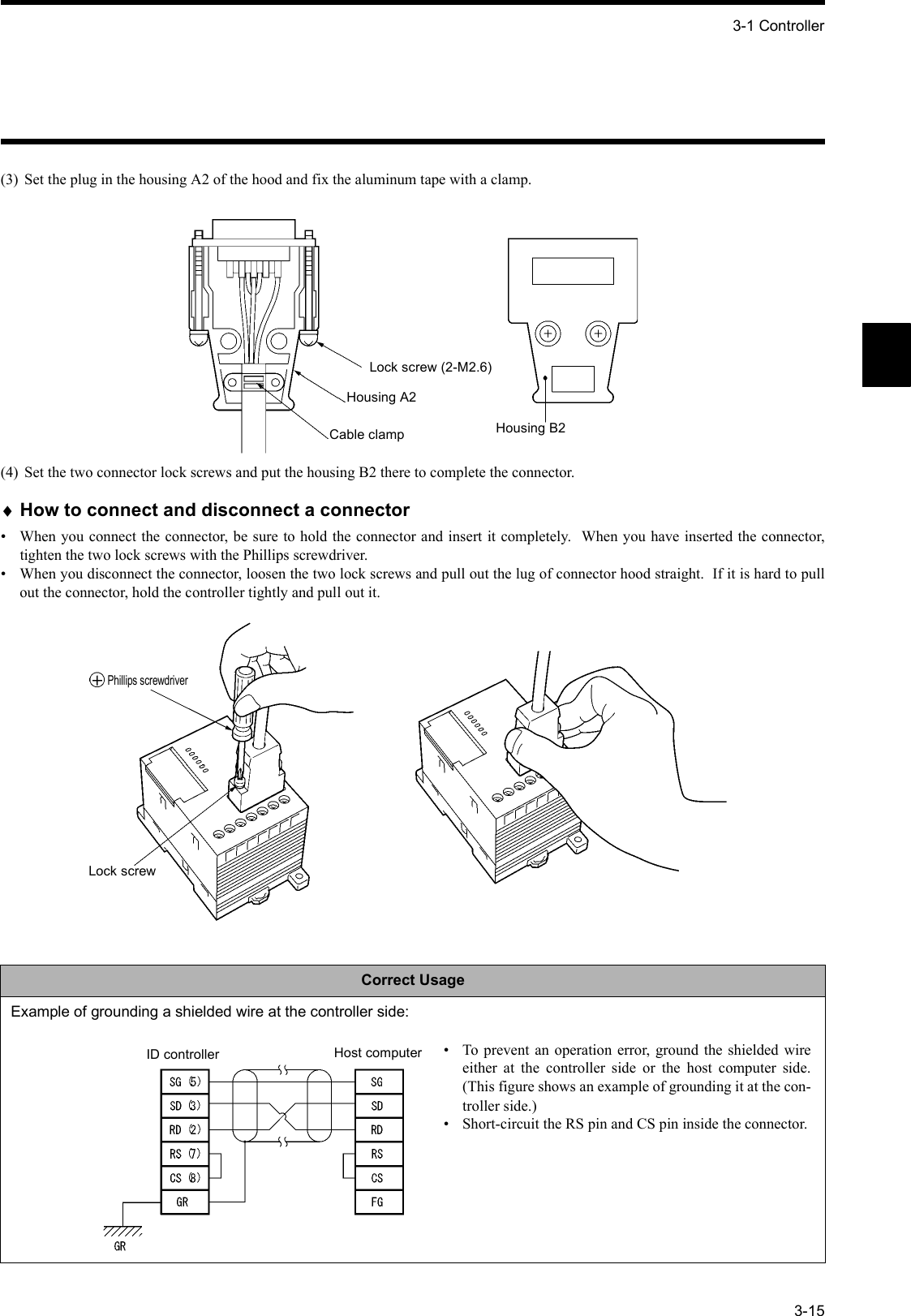 3-1 Controller

(3) Set the plug in the housing A2 of the hood and fix the aluminum tape with a clamp.

Lock screw (2-M2.6)

Housing A2

Cable clamp

Housing B2

(4) Set the two connector lock screws and put the housing B2 there to complete the connector.

♦ How to connect and disconnect a connector

• When you connect the connector, be sure to hold the connector and insert it completely. When you have inserted the connector, tighten the two lock screws with the Phillips screwdriver.

• When you disconnect the connector, loosen the two lock screws and pull out the lug of connector hood straight. If it is hard to pull out the connector, hold the controller tightly and pull out it.

Phillips screwdriver

Lock screw

Correct Usage

Example of grounding a shielded wire at the controller side:

ID controller

Host computer

SG (5)
SD (3)
RD (2)
RS (7)
CS (8)
GR

SG
SD
RD
RS
CS
FG

GR

• To prevent an operation error, ground the shielded wire either at the controller side or the host computer side. (This figure shows an example of grounding it at the controller side.)

• Short-circuit the RS pin and CS pin inside the connector.

3-15