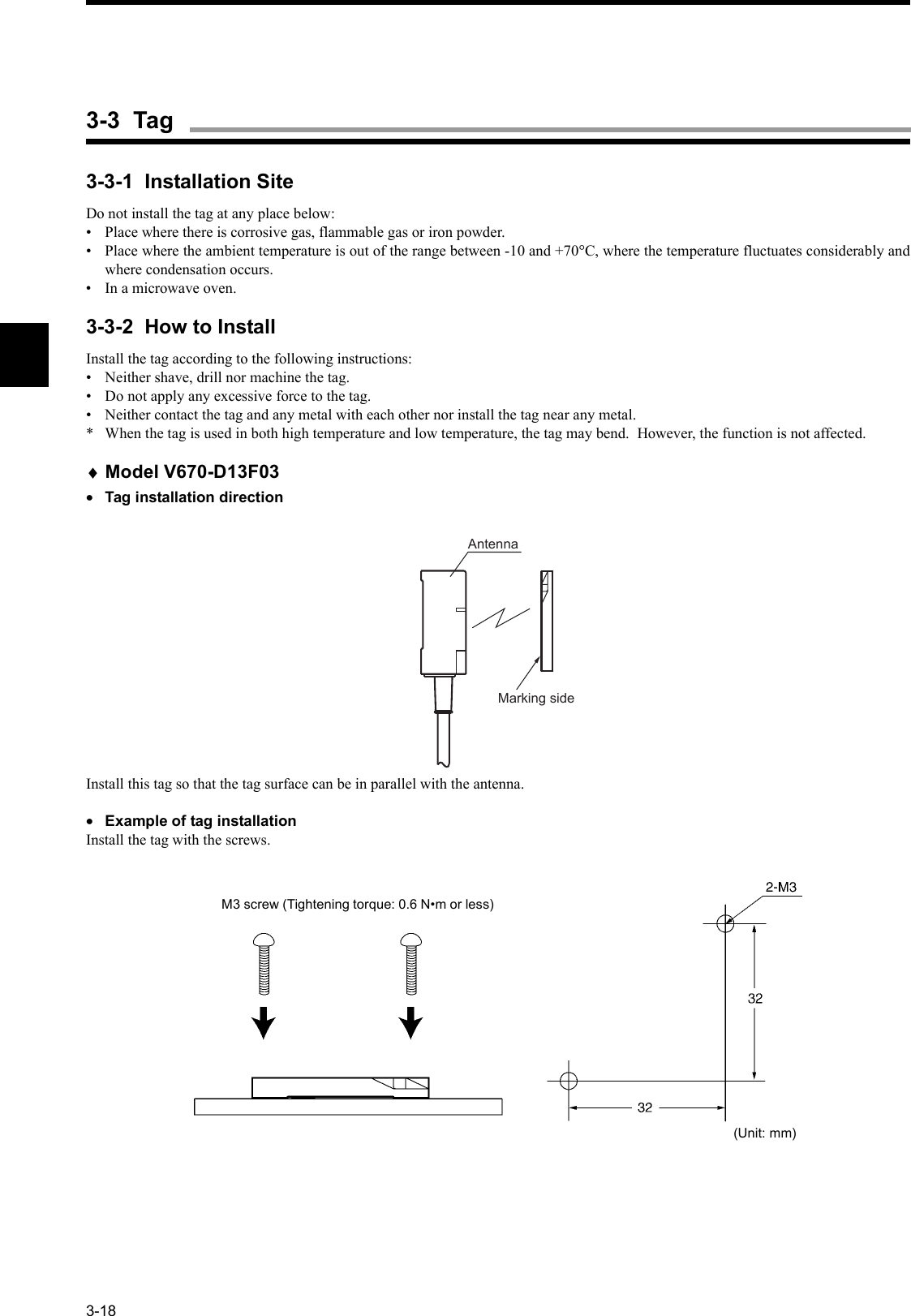 3-3 Tag

3-3-1 Installation Site

Do not install the tag at any place below:
• Place where there is corrosive gas, flammable gas or iron powder.
• Place where the ambient temperature is out of the range between -10 and +70°C, where the temperature fluctuates considerably and where condensation occurs.
• In a microwave oven.

3-3-2 How to Install

Install the tag according to the following instructions:
• Neither shave, drill nor machine the tag.
• Do not apply any excessive force to the tag.
• Neither contact the tag and any metal with each other nor install the tag near any metal.
* When the tag is used in both high temperature and low temperature, the tag may bend. However, the function is not affected.

♦ Model V670-D13F03
• Tag installation direction

Antenna

Marking side

Install this tag so that the tag surface can be in parallel with the antenna.

• Example of tag installation
Install the tag with the screws.

M3 screw (Tightening torque: 0.6 N•m or less)

2-M3

32

32

(Unit: mm)

3-18