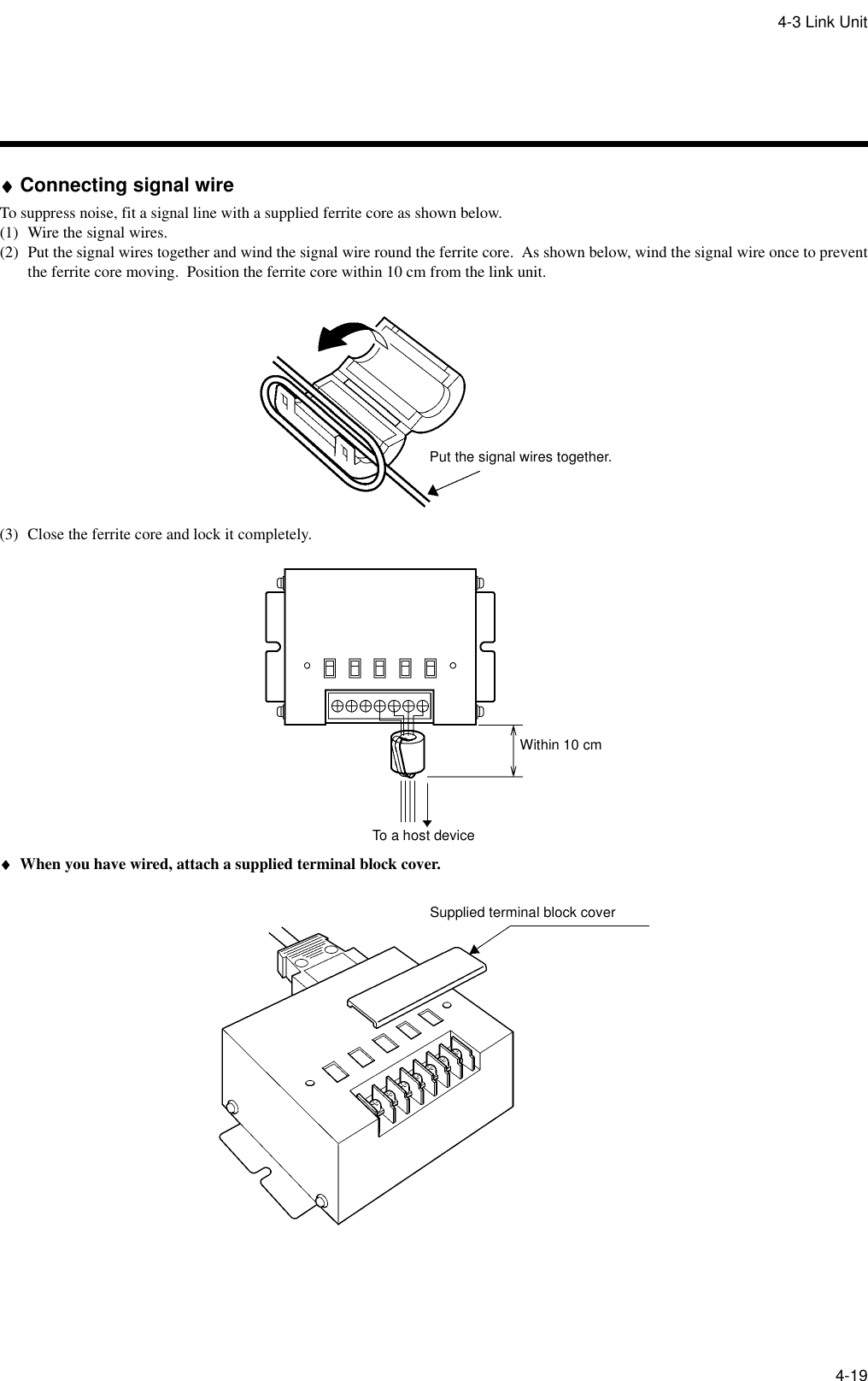 4-3 Link Unit

♦ Connecting signal wire

To suppress noise, fit a signal line with a supplied ferrite core as shown below.
(1) Wire the signal wires.
(2) Put the signal wires together and wind the signal wire round the ferrite core. As shown below, wind the signal wire once to prevent the ferrite core moving. Position the ferrite core within 10 cm from the link unit.

Put the signal wires together.

(3) Close the ferrite core and lock it completely.

Within 10 cm

To a host device

♦ When you have wired, attach a supplied terminal block cover.

Supplied terminal block cover

4-19